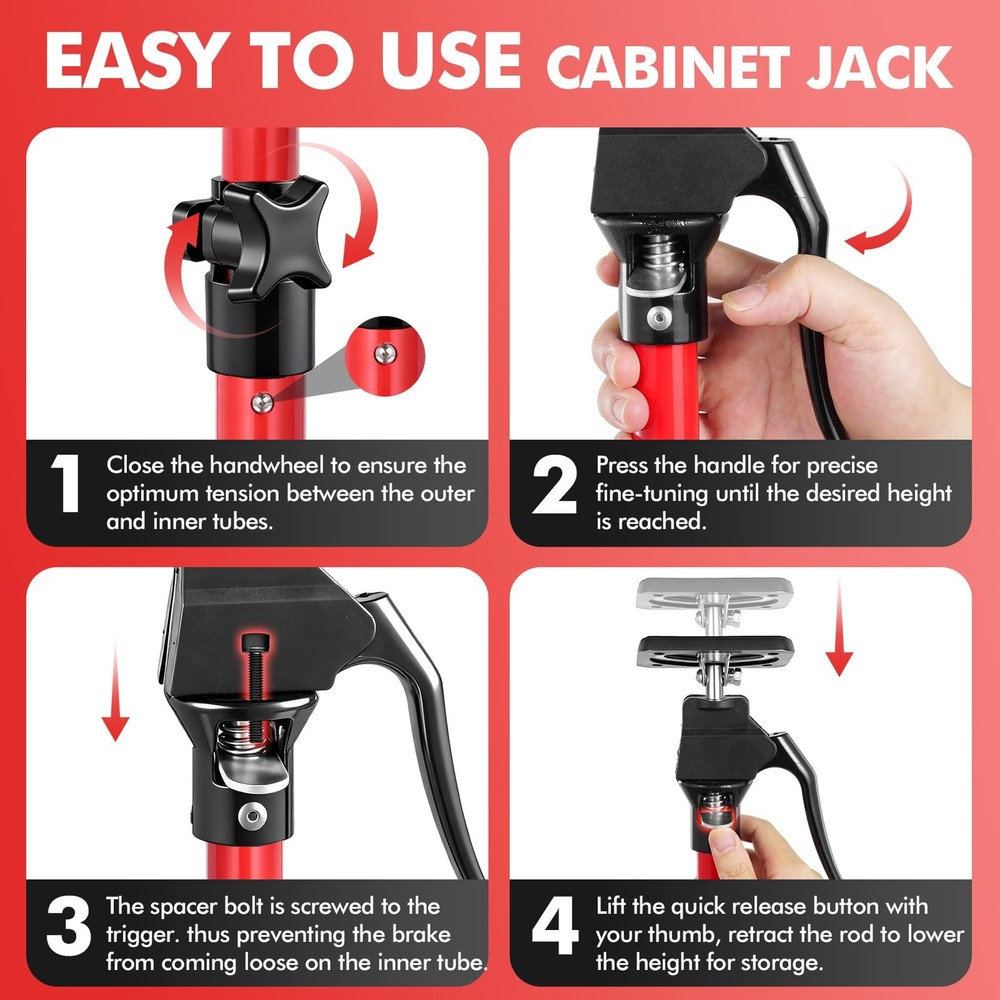 EASY TO USE CABINET JACK

1 Close the handwheel to ensure the optimum tension between the outer and inner tubes.

2 Press the handle for precise fine-tuning until the desired height is reached.

3 The spacer bolt is screwed to the trigger. thus preventing the brake from coming loose on the inner tube.

4 Lift the quick release button with your thumb, retract the rod to lower the height for storage.