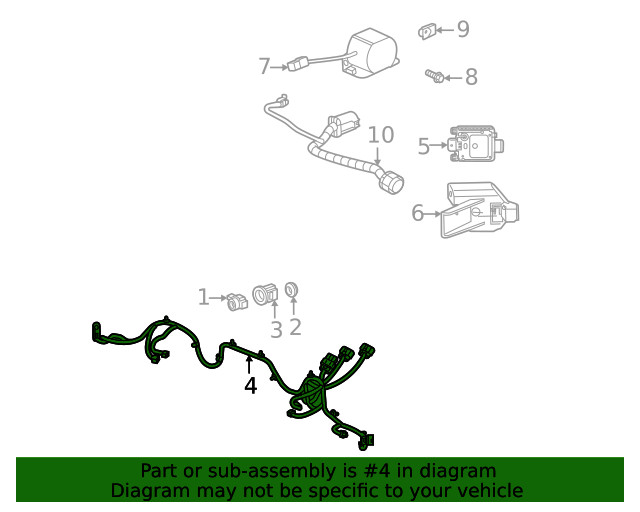 9
7
8
10
5
6
1
3
2
4
Part or sub-assembly is #4 in diagram
Diagram may not be specific to your vehicle