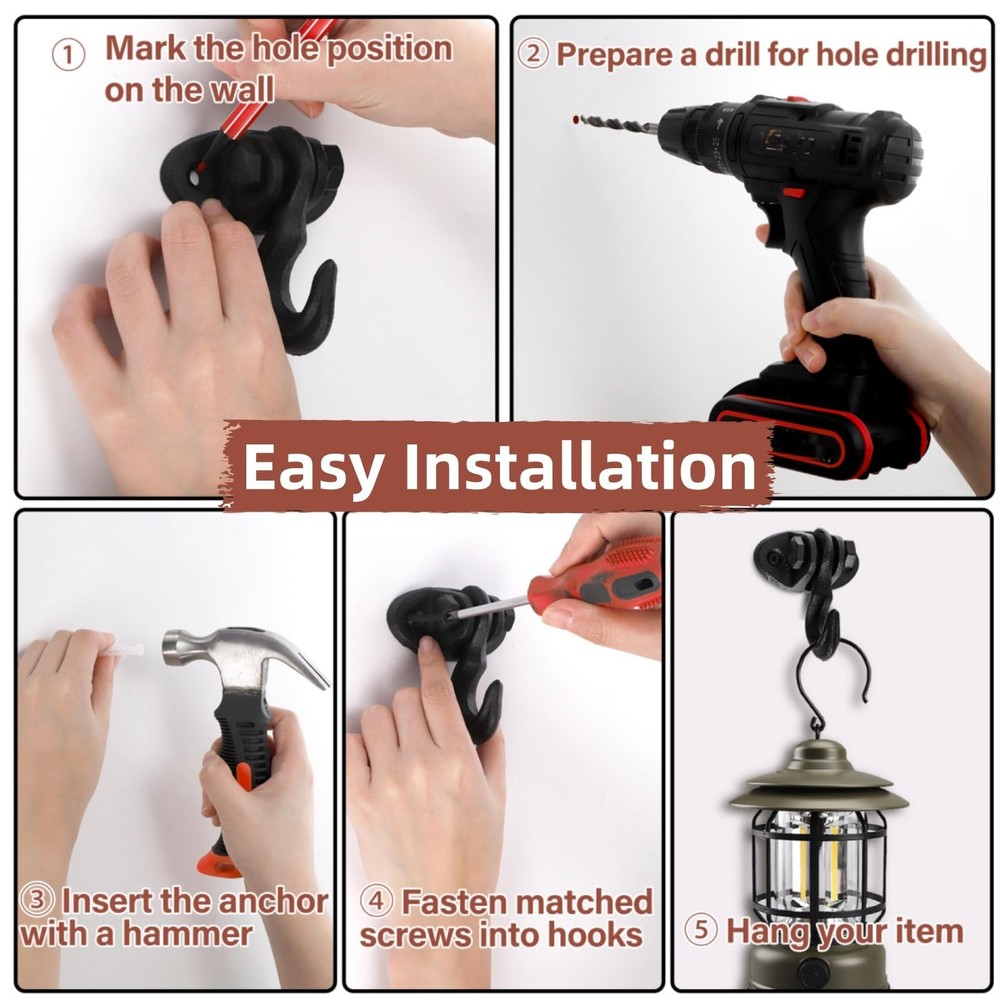 ① Mark the hole position on the wall

② Prepare a drill for hole drilling

Easy Installation

③ Insert the anchor with a hammer

④ Fasten matched screws into hooks

⑤ Hang your item