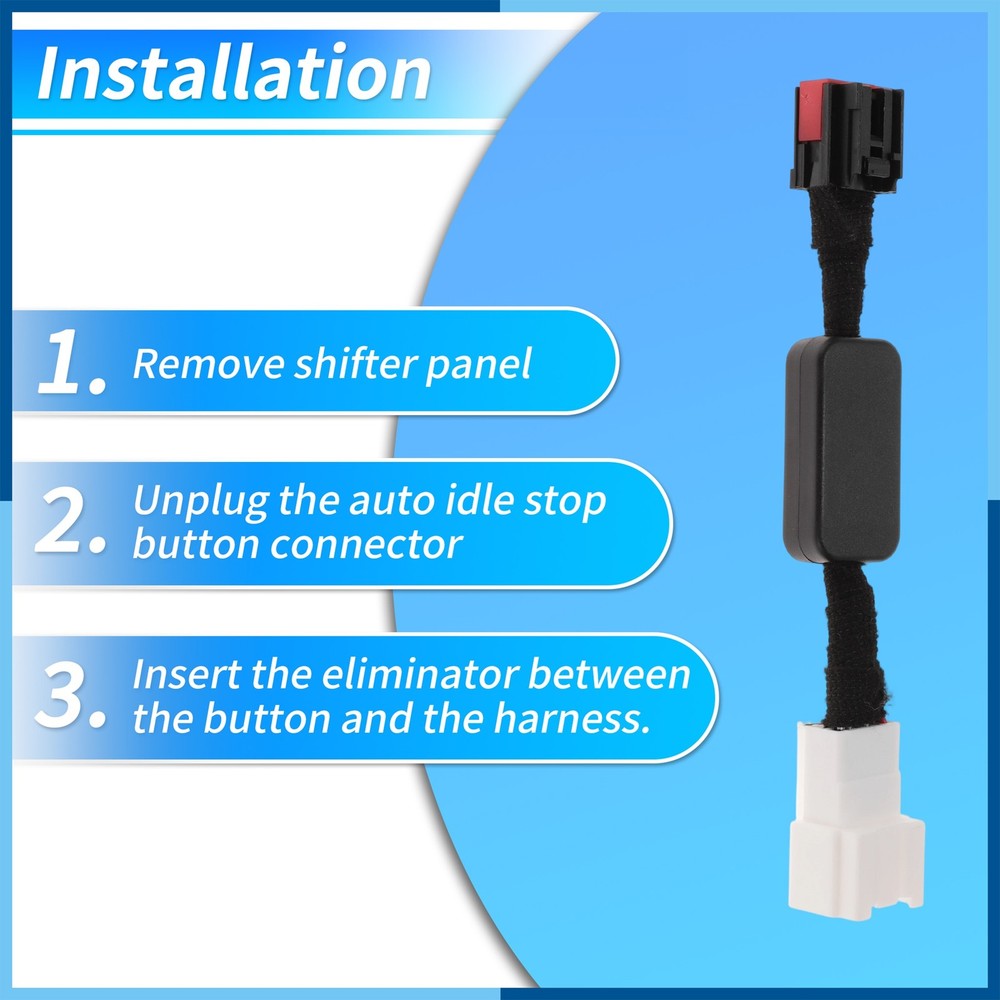 Installation

1. Remove shifter panel

2. Unplug the auto idle stop button connector

3. Insert the eliminator between the button and the harness.