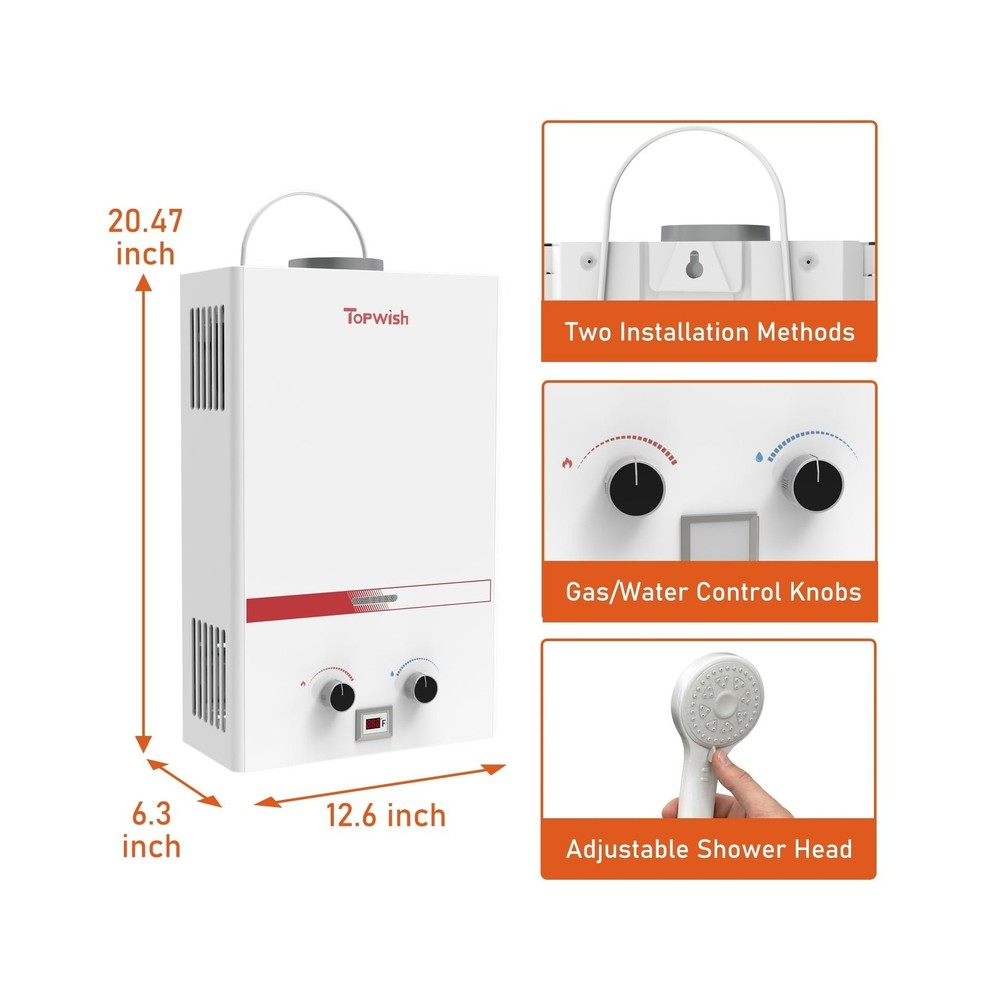 20.47 inch

Topwish

F

6.3 inch

12.6 inch

Two Installation Methods

Gas/Water Control Knobs

Adjustable Shower Head