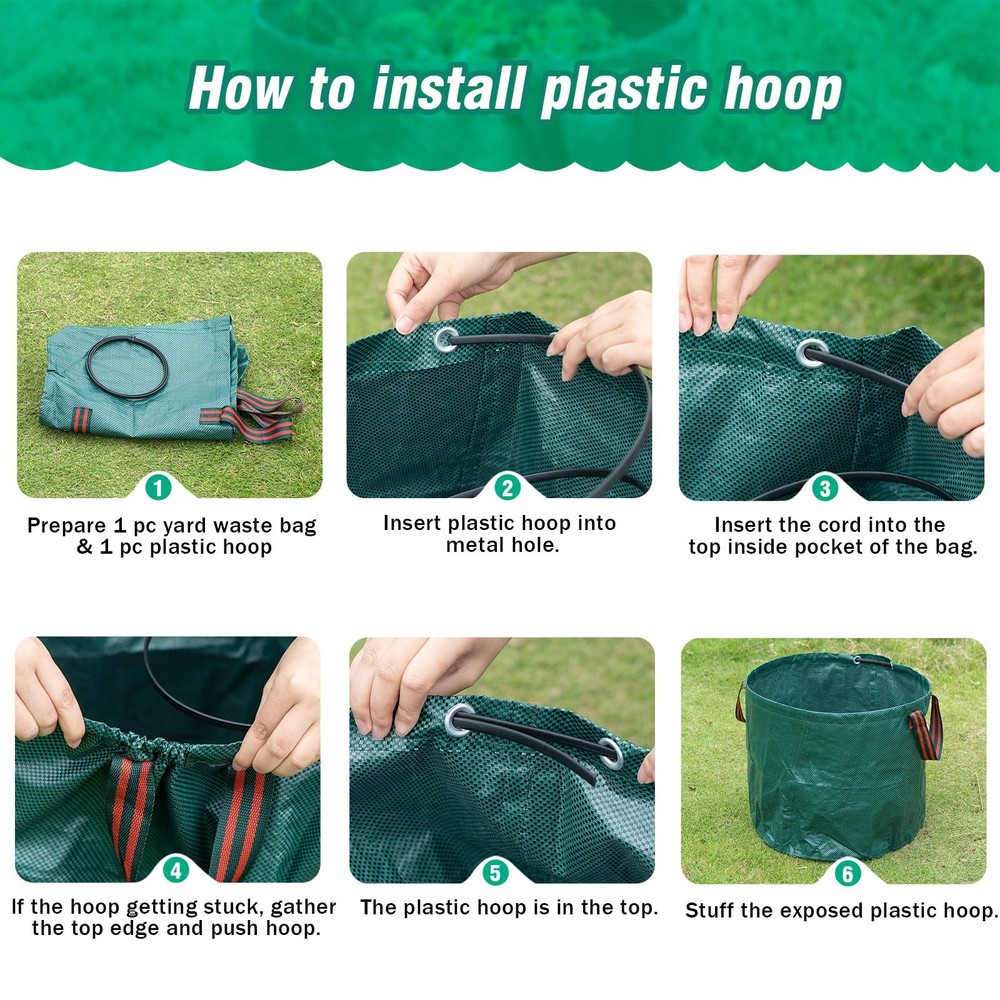 How to install plastic hoop

1
Prepare 1 pc yard waste bag & 1 pc plastic hoop

2
Insert plastic hoop into metal hole.

3
Insert the cord into the top inside pocket of the bag.

4
If the hoop getting stuck, gather the top edge and push hoop.

5
The plastic hoop is in the top.

6
Stuff the exposed plastic hoop.