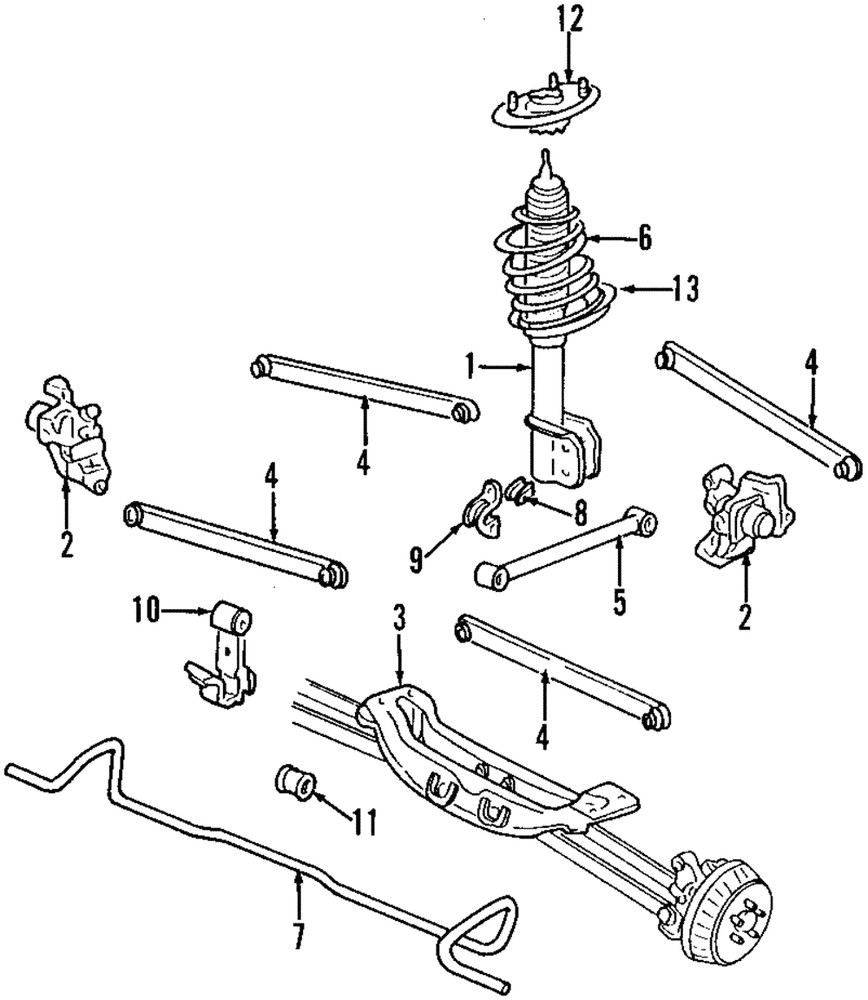 12
6
13
1
4
4
2
4
8
9
5
2
10
3
4
11
7