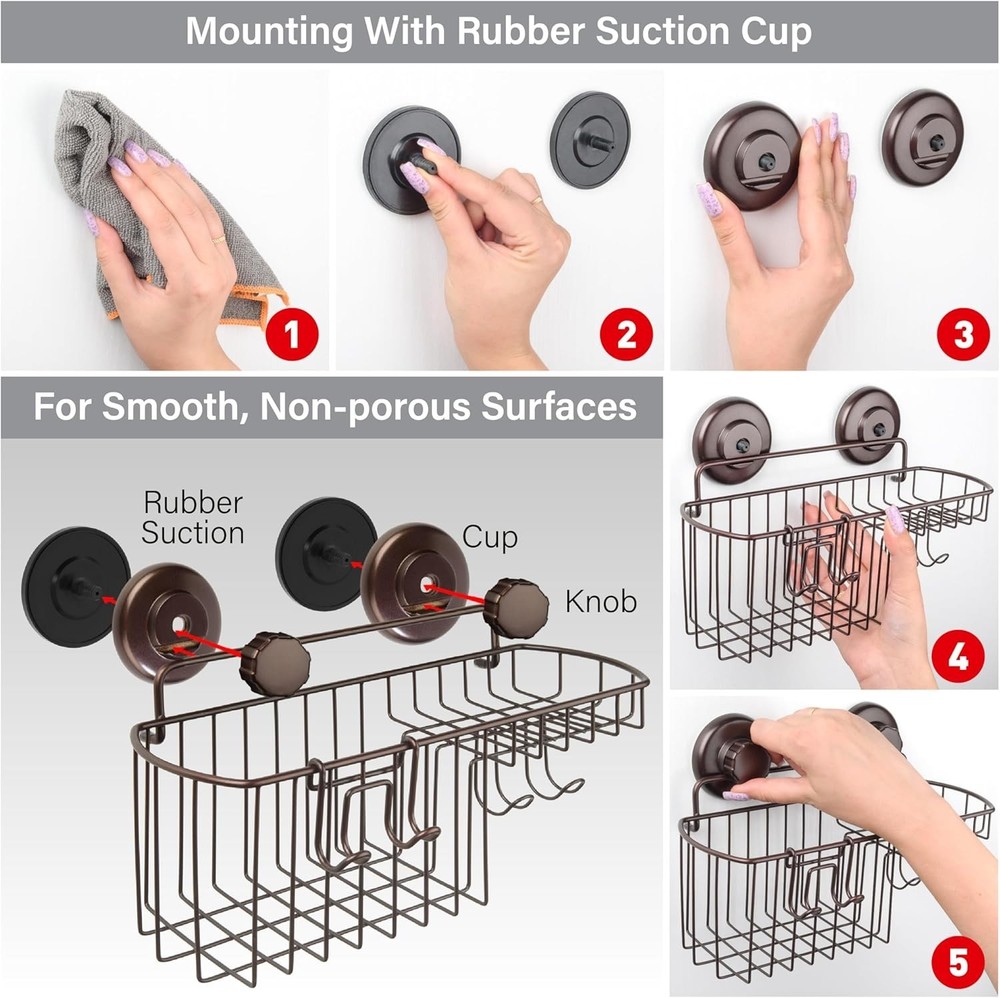 Mounting With Rubber Suction Cup

1

2

3

For Smooth, Non-porous Surfaces

Rubber Suction

Cup

Knob

4

5