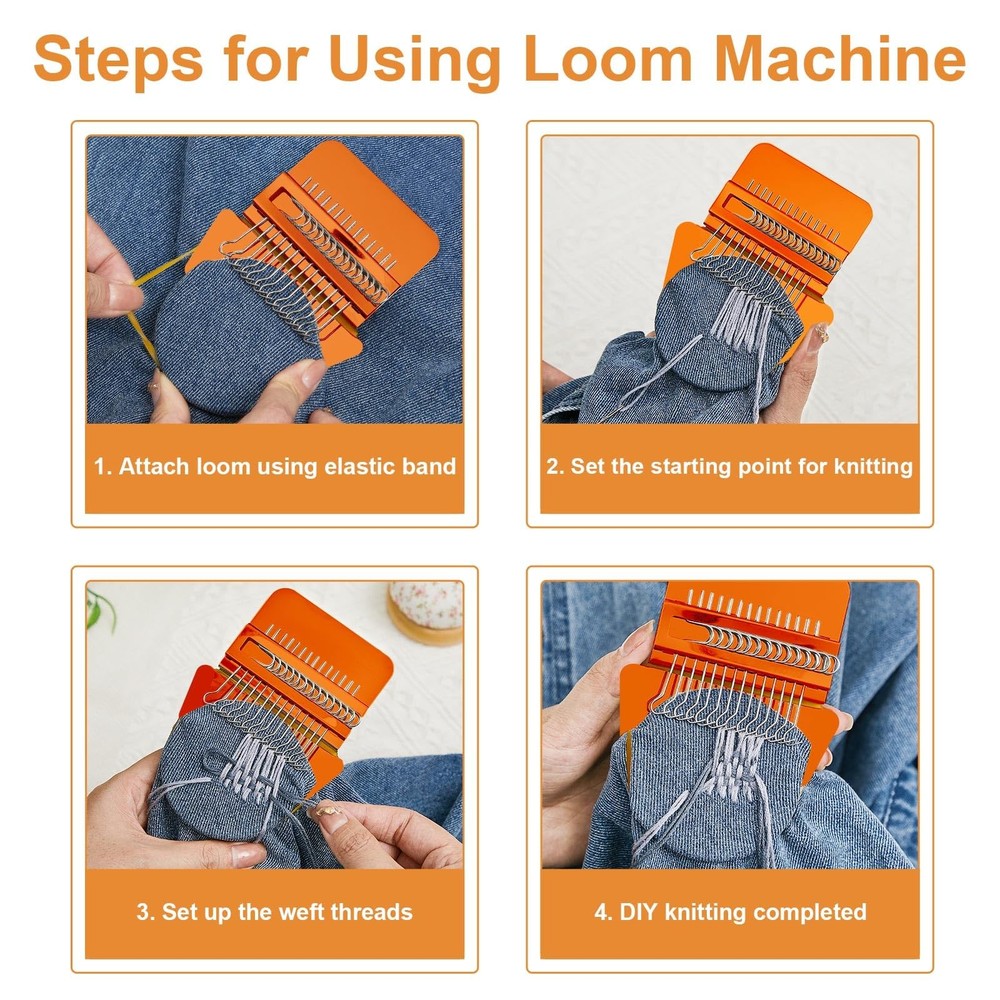 Steps for Using Loom Machine

1. Attach loom using elastic band

2. Set the starting point for knitting

3. Set up the weft threads

4. DIY knitting completed