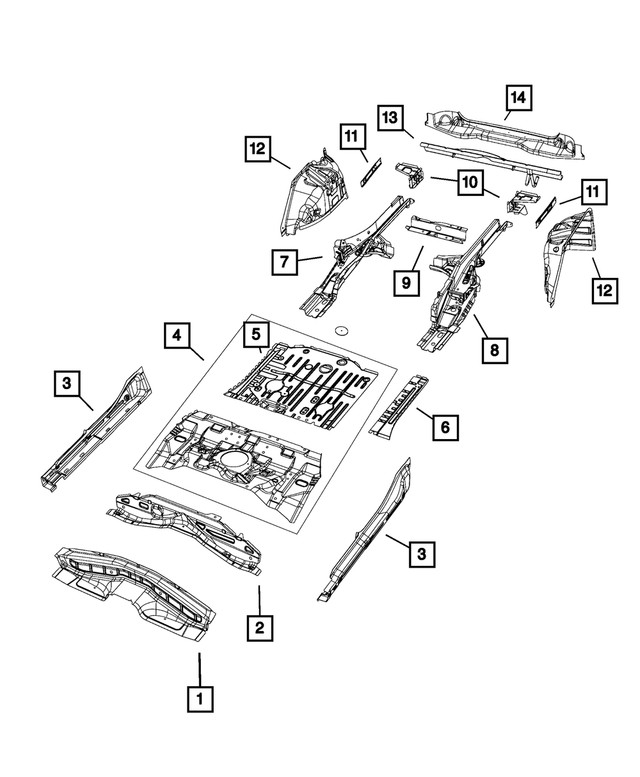 14
13
12
11
10
11
7
9
12
8
4
5
3
6
3
2
1