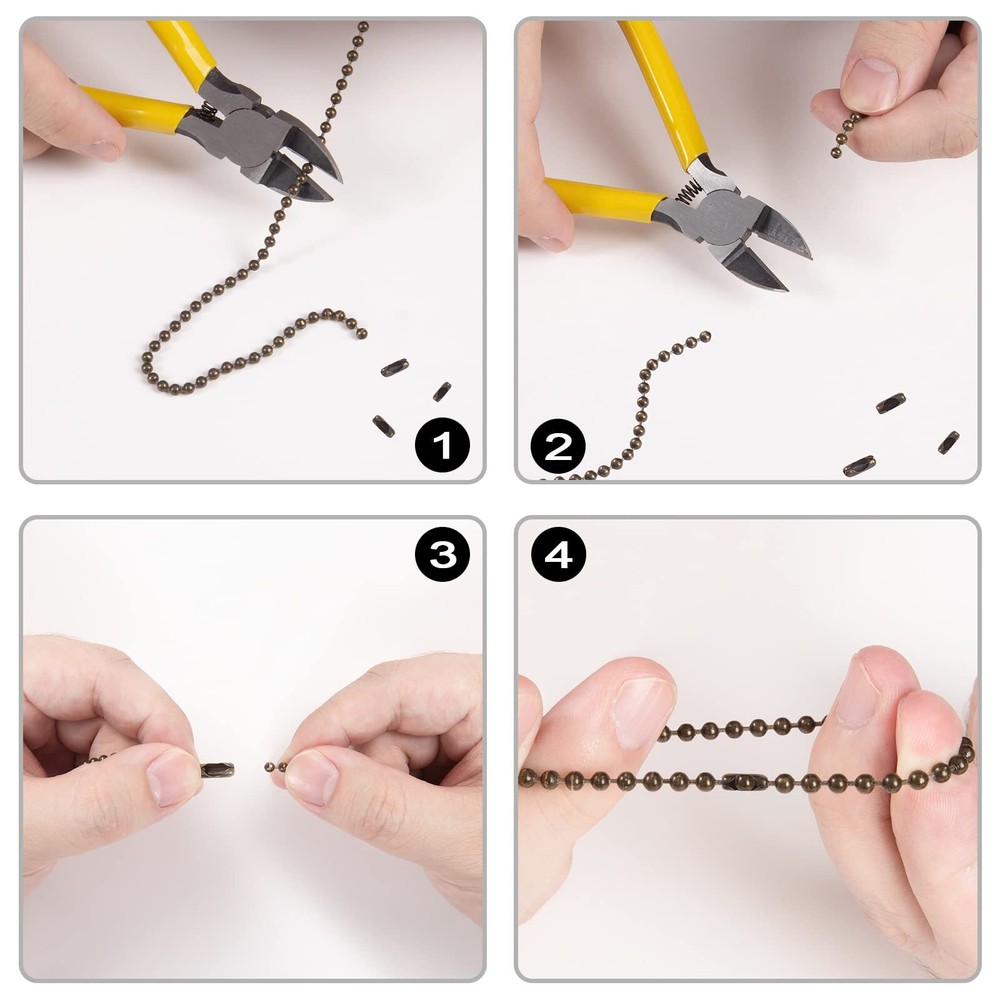 1
2
3
4