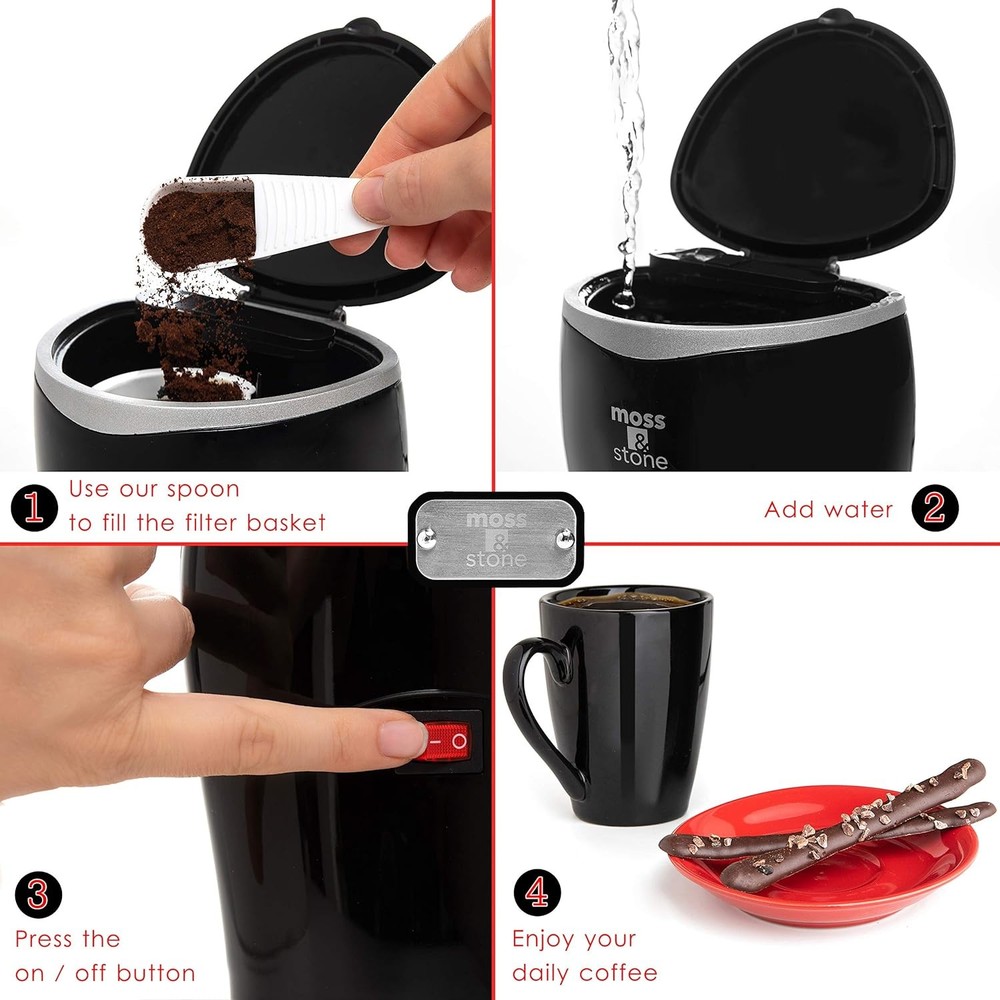 moss & stone

1 Use our spoon to fill the filter basket

moss & stone

Add water 2

3 Press the on / off button

4 Enjoy your daily coffee