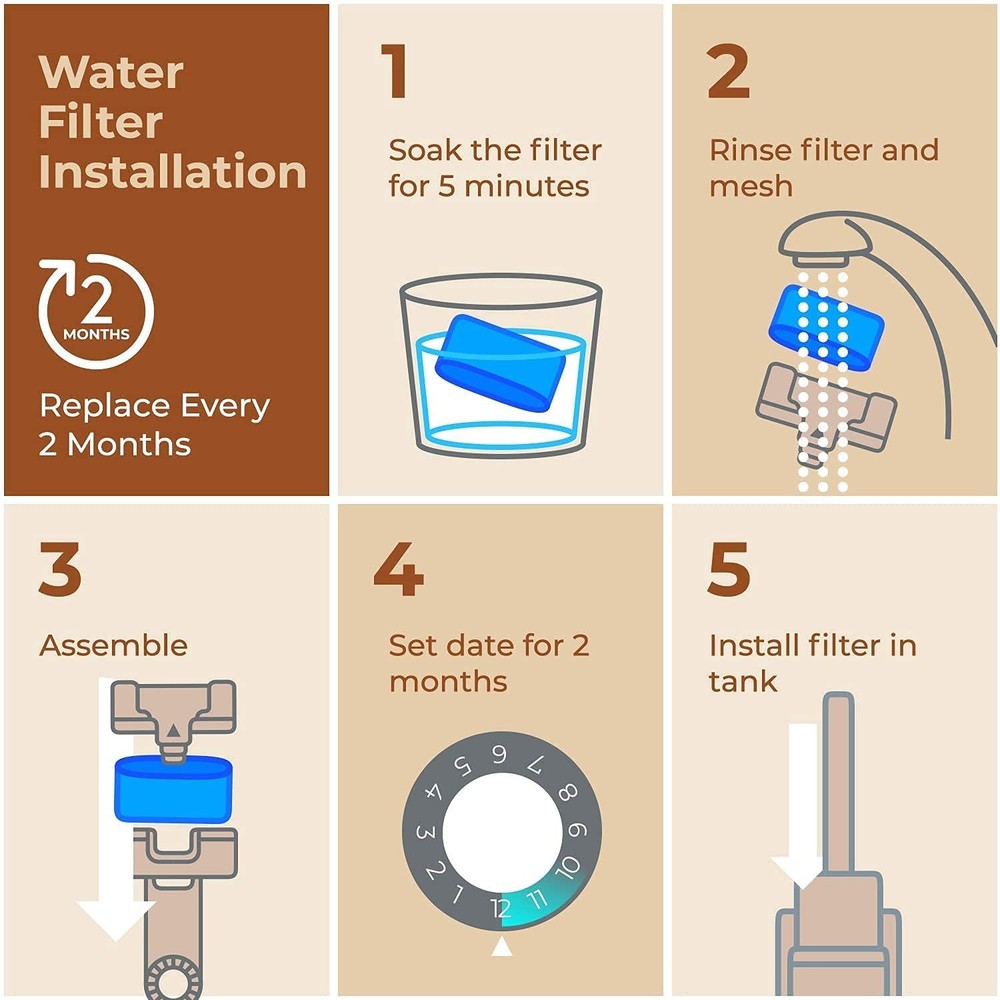 Water Filter Installation

2 MONTHS

Replace Every 2 Months

1

Soak the filter for 5 minutes

2

Rinse filter and mesh

3

Assemble

4

Set date for 2 months

1 2 3 4 5 6 7 8 9 10 11 12

5

Install filter in tank