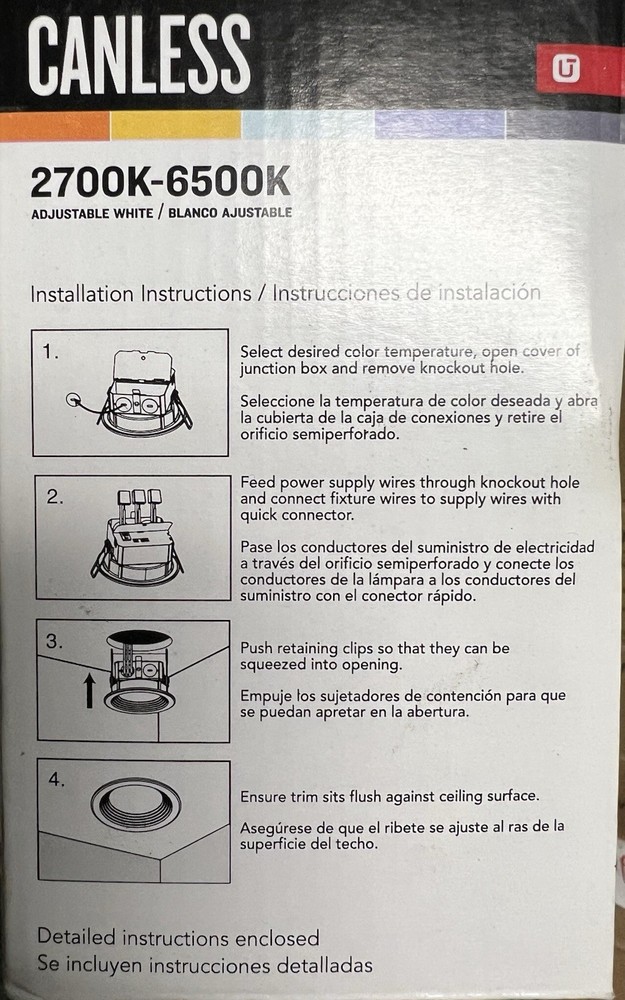 CANLESS

2700K-6500K
ADJUSTABLE WHITE / BLANCO AJUSTABLE

Installation Instructions / Instrucciones de instalación

1.

Select desired color temperature, open cover of junction box and remove knockout hole.

Seleccione la temperatura de color deseada y abra la cubierta de la caja de conexiones y retire el orificio semiperforado.

2.

Feed power supply wires through knockout hole and connect fixture wires to supply wires with quick connector.

Pase los conductores del suministro de electricidad a través del orificio semiperforado y conecte los conductores de la lámpara a los conductores del suministro con el conector rápido.

3.

Push retaining clips so that they can be squeezed into opening.

Empuje los sujetadores de contención para que se puedan apretar en la abertura.

4.

Ensure trim sits flush against ceiling surface.

Asegúrese de que el ribete se ajuste al ras de la superficie del techo.

Detailed instructions enclosed
Se incluyen instrucciones detalladas