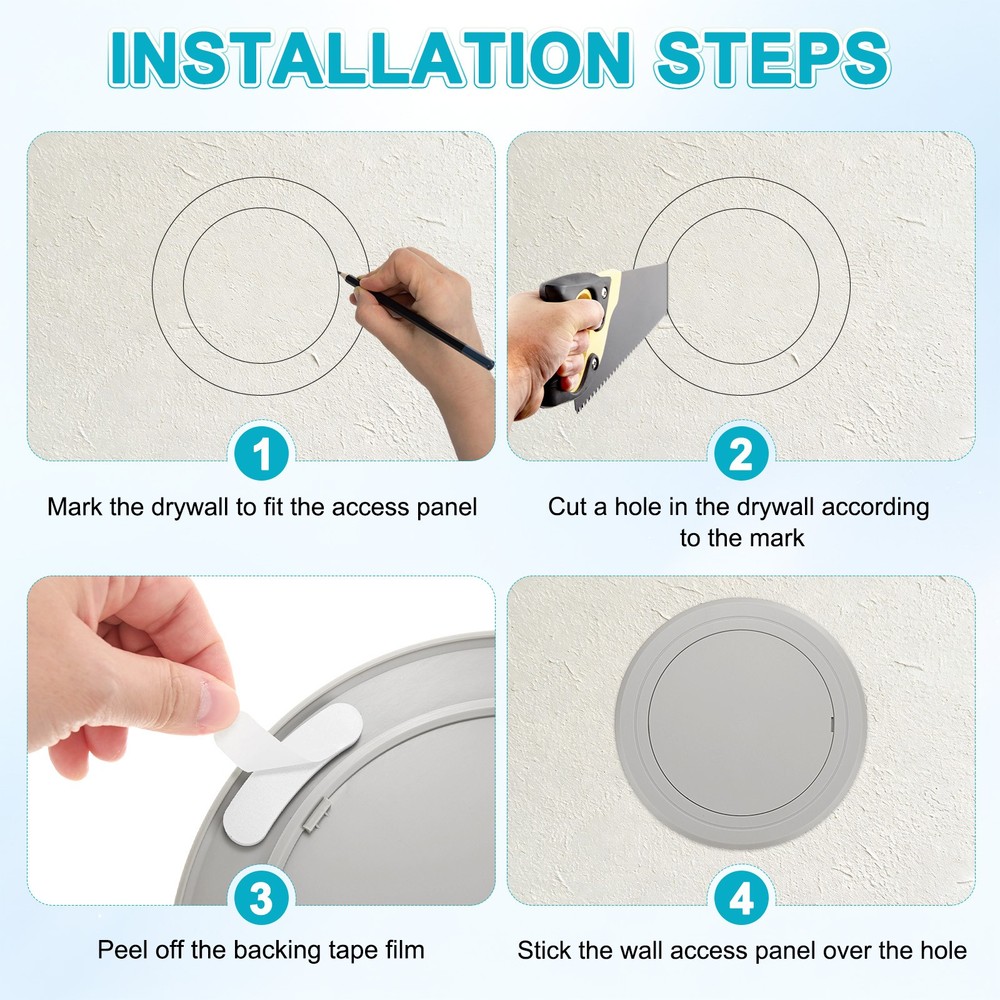 INSTALLATION STEPS

1

Mark the drywall to fit the access panel

2

Cut a hole in the drywall according to the mark

3

Peel off the backing tape film

4

Stick the wall access panel over the hole