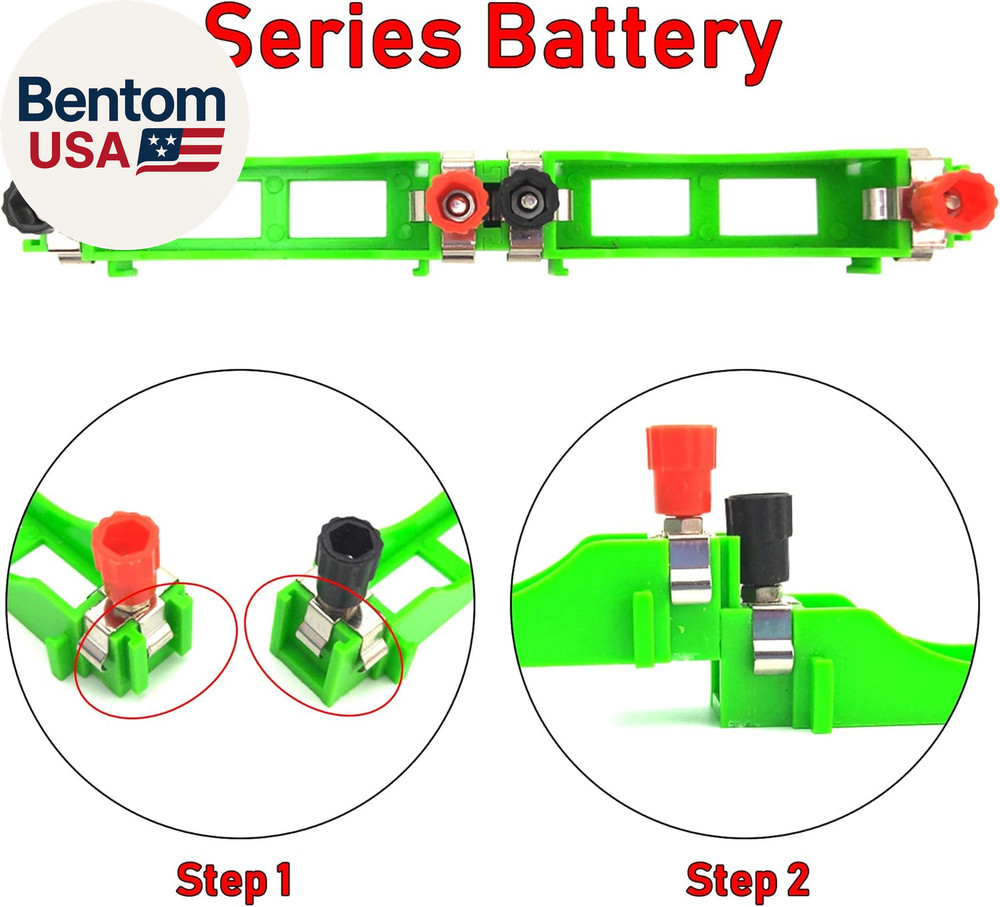 Series Battery

Bentom
USA

Step 1

Step 2