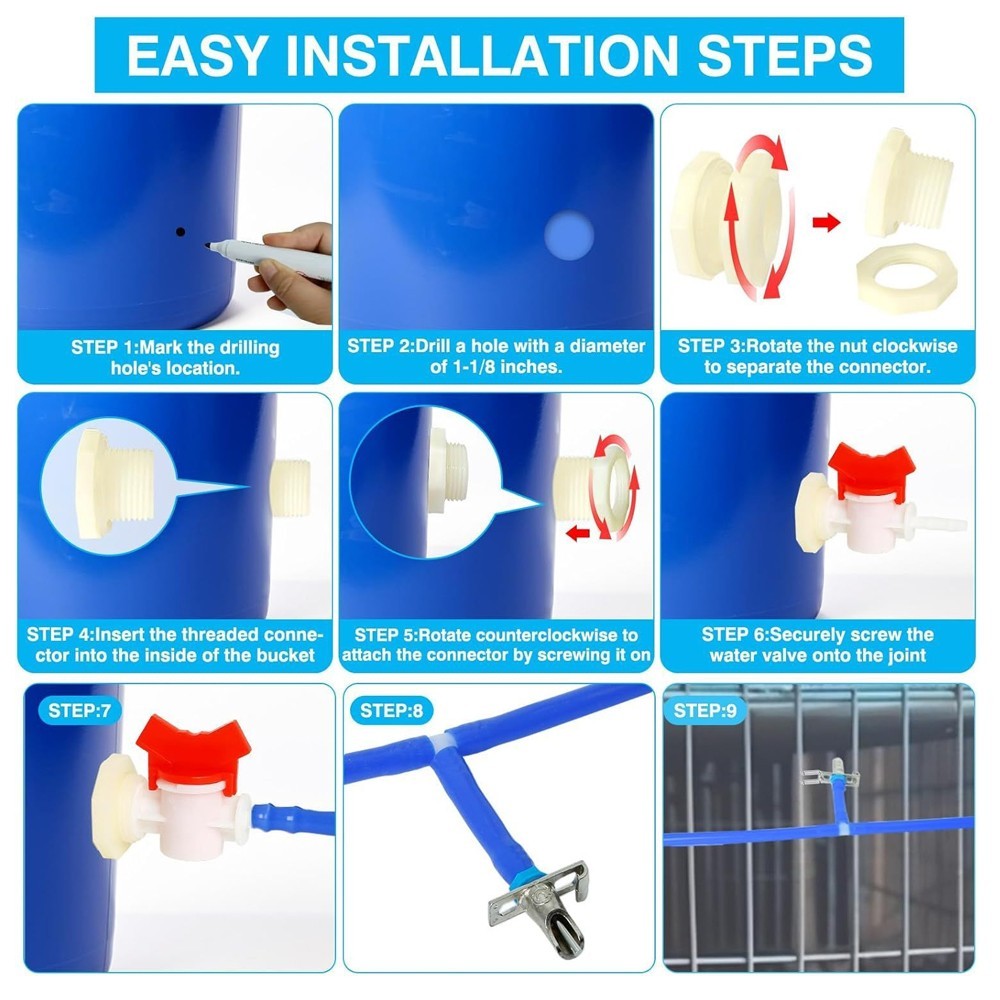 EASY INSTALLATION STEPS

STEP 1:Mark the drilling hole's location.

STEP 2:Drill a hole with a diameter of 1-1/8 inches.

STEP 3:Rotate the nut clockwise to separate the connector.

STEP 4:Insert the threaded connector into the inside of the bucket

STEP 5:Rotate counterclockwise to attach the connector by screwing it on

STEP 6:Securely screw the water valve onto the joint

STEP:7

STEP:8

STEP:9