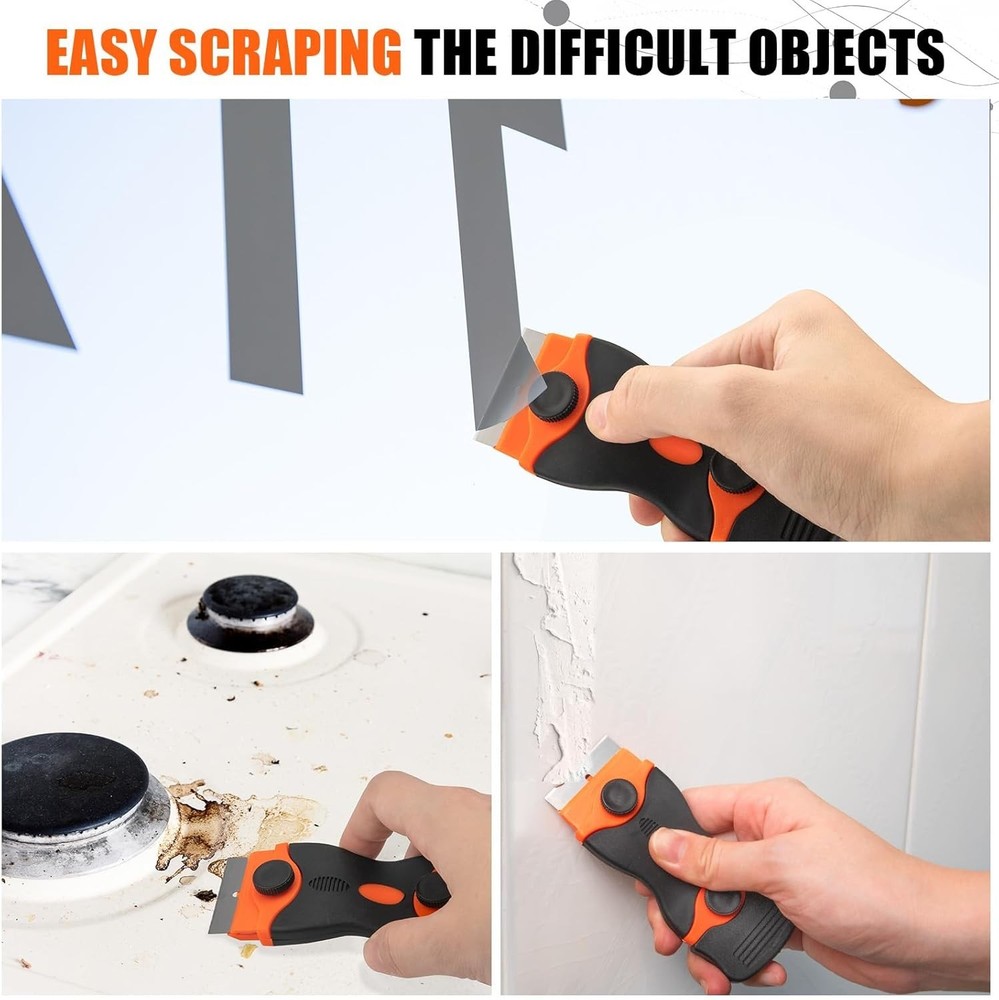 EASY SCRAPING THE DIFFICULT OBJECTS