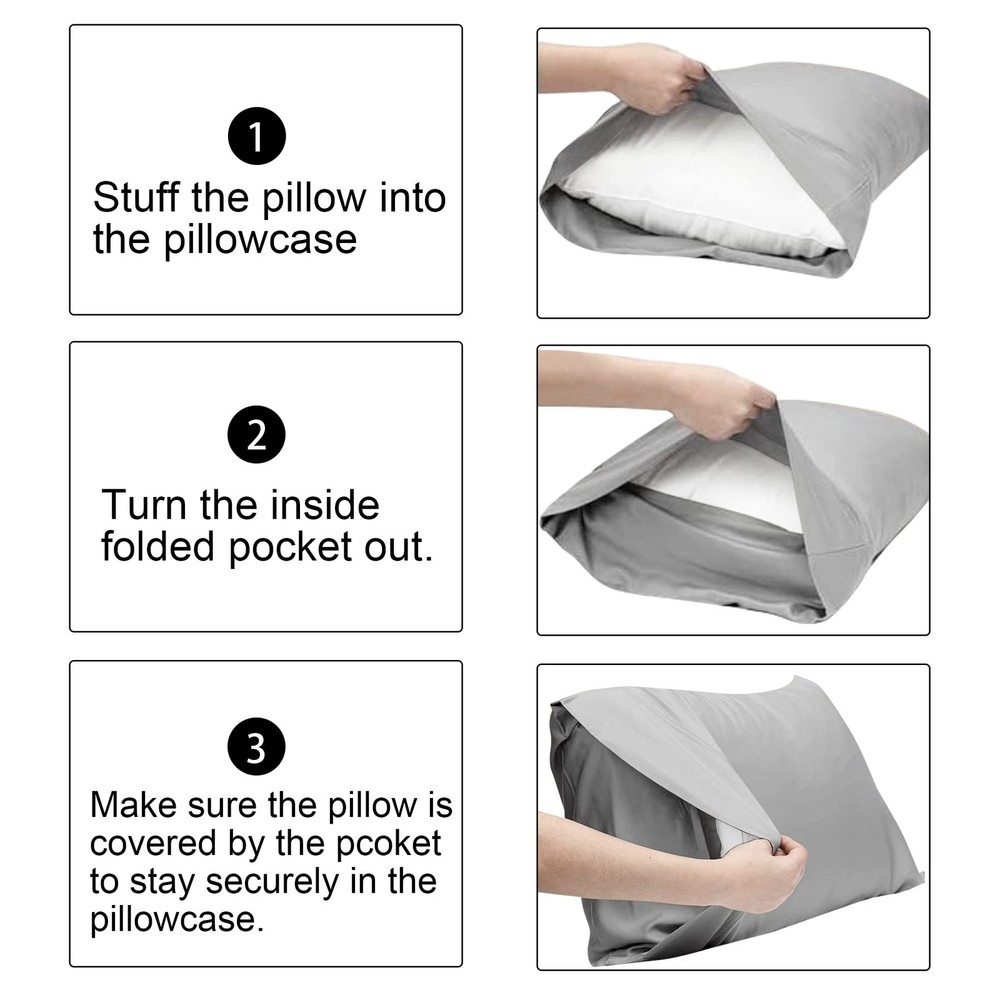 1
Stuff the pillow into the pillowcase

2
Turn the inside folded pocket out.

3
Make sure the pillow is covered by the pcoket to stay securely in the pillowcase.