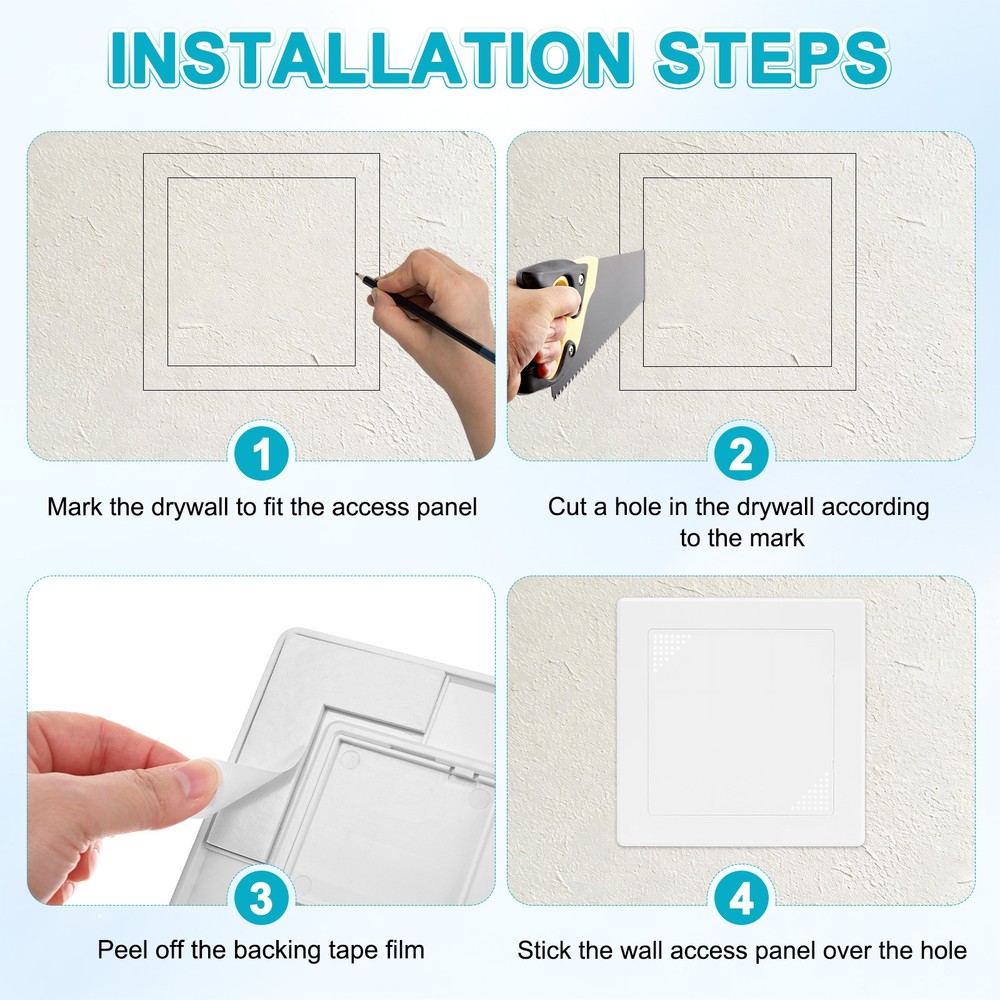 INSTALLATION STEPS

1

Mark the drywall to fit the access panel

2

Cut a hole in the drywall according to the mark

3

Peel off the backing tape film

4

Stick the wall access panel over the hole