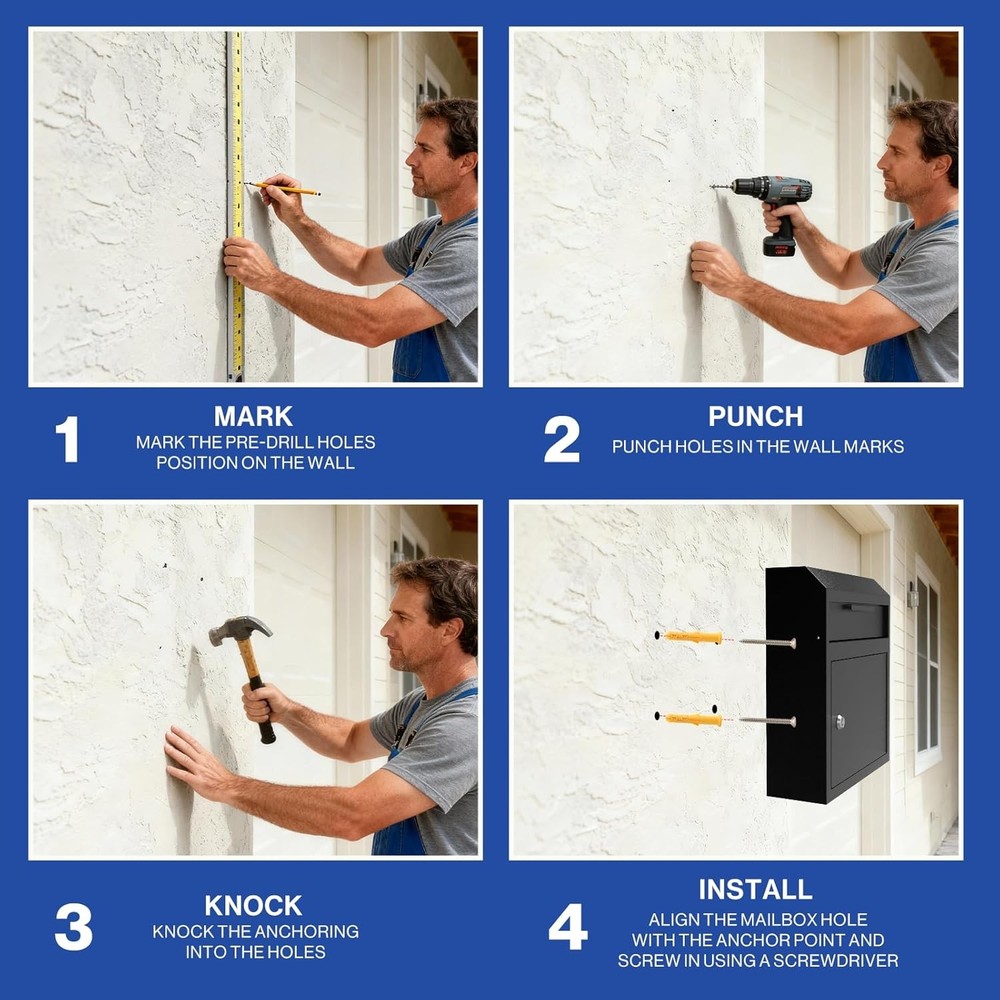 1
MARK
MARK THE PRE-DRILL HOLES POSITION ON THE WALL

2
PUNCH
PUNCH HOLES IN THE WALL MARKS

3
KNOCK
KNOCK THE ANCHORING INTO THE HOLES

4
INSTALL
ALIGN THE MAILBOX HOLE WITH THE ANCHOR POINT AND SCREW IN USING A SCREWDRIVER