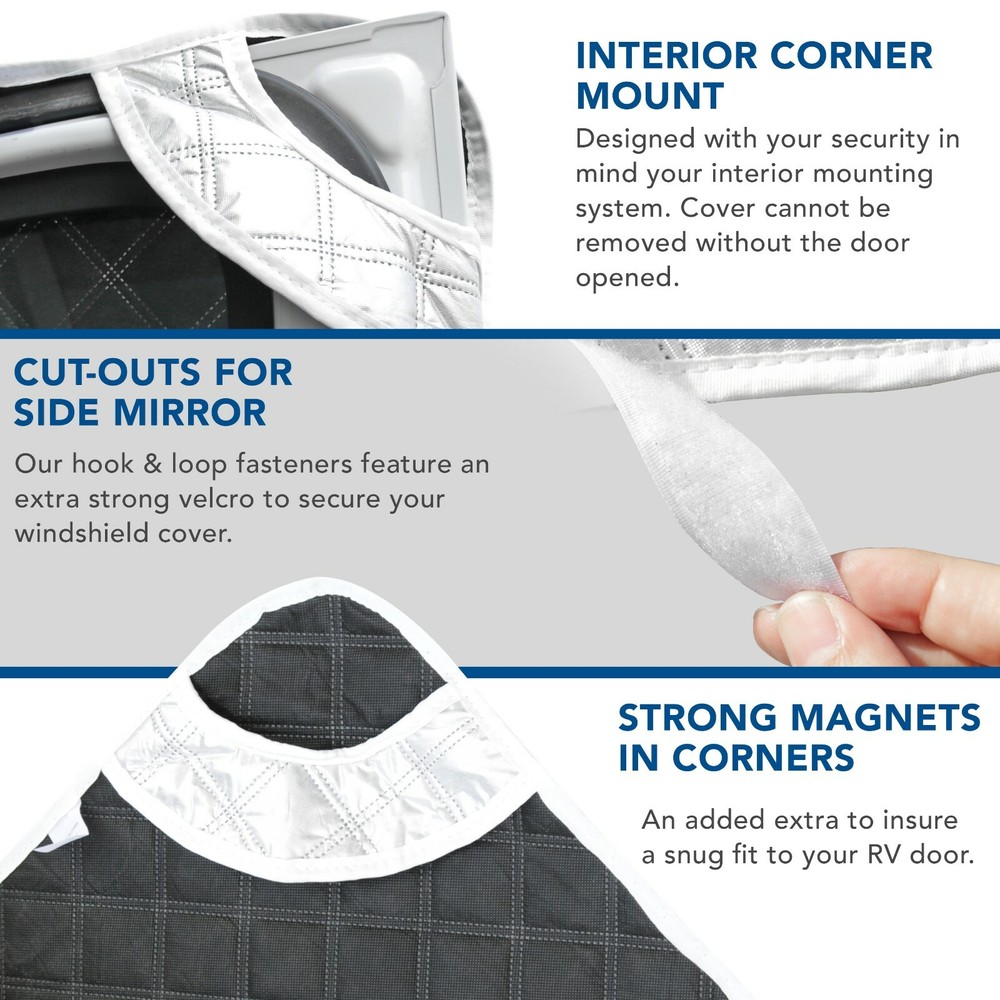 INTERIOR CORNER MOUNT

Designed with your security in mind your interior mounting system. Cover cannot be removed without the door opened.

CUT-OUTS FOR SIDE MIRROR

Our hook & loop fasteners feature an extra strong velcro to secure your windshield cover.

STRONG MAGNETS IN CORNERS

An added extra to insure a snug fit to your RV door.