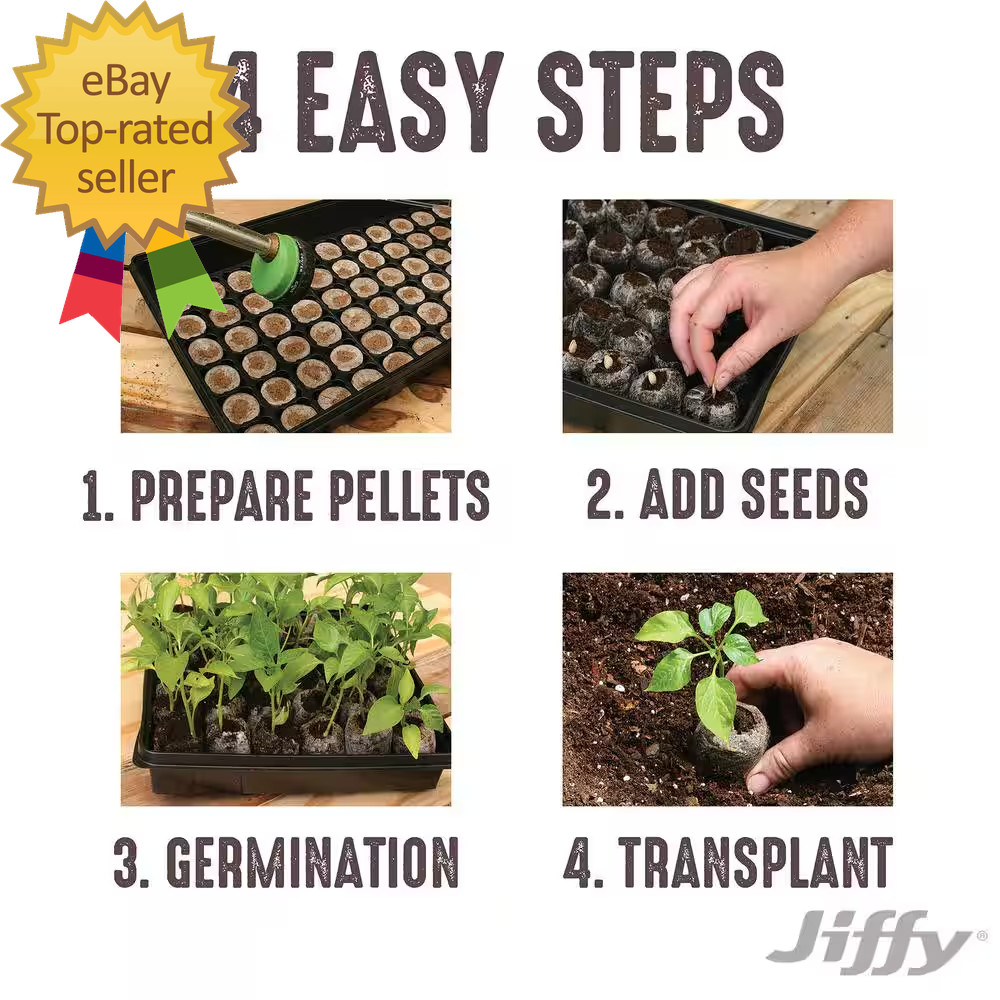 eBay Top-rated seller

4 EASY STEPS

1. PREPARE PELLETS

2. ADD SEEDS

3. GERMINATION

4. TRANSPLANT

Jiffy®