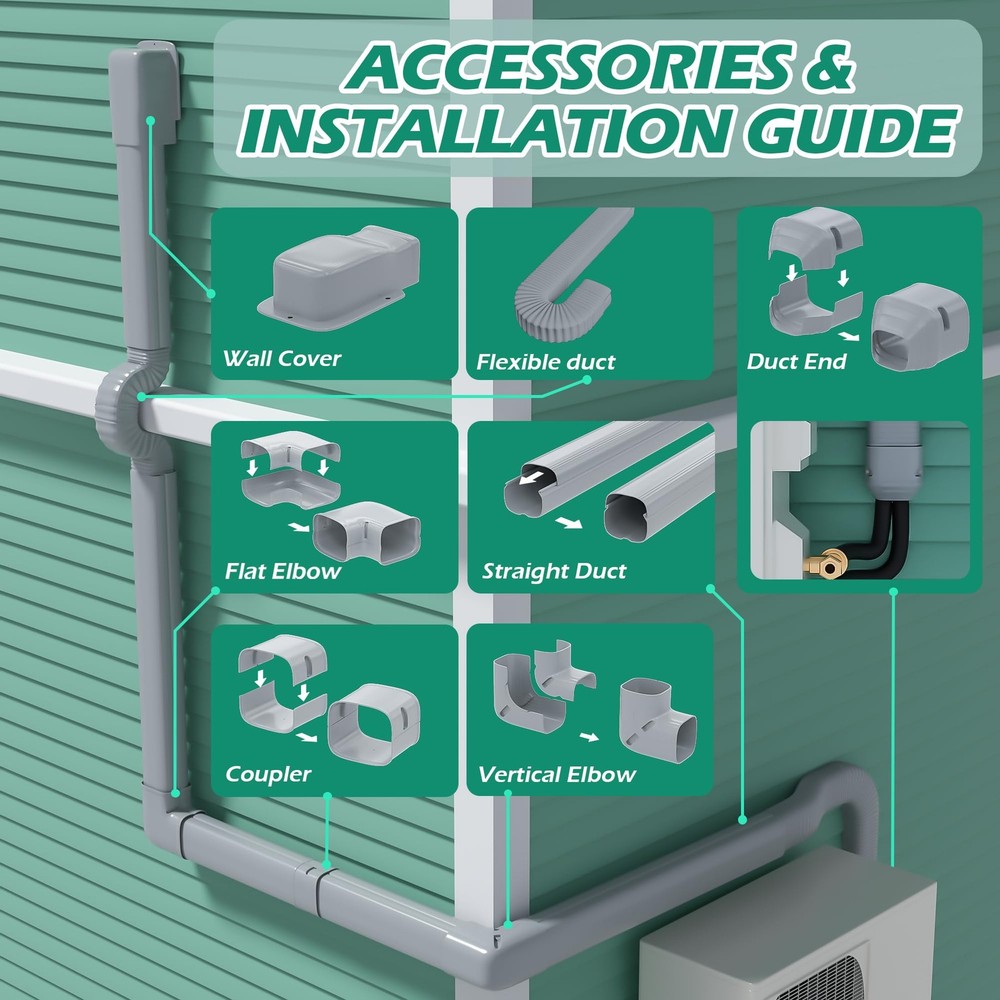 ACCESSORIES & INSTALLATION GUIDE

Wall Cover

Flexible duct

Duct End

Flat Elbow

Straight Duct

Coupler

Vertical Elbow