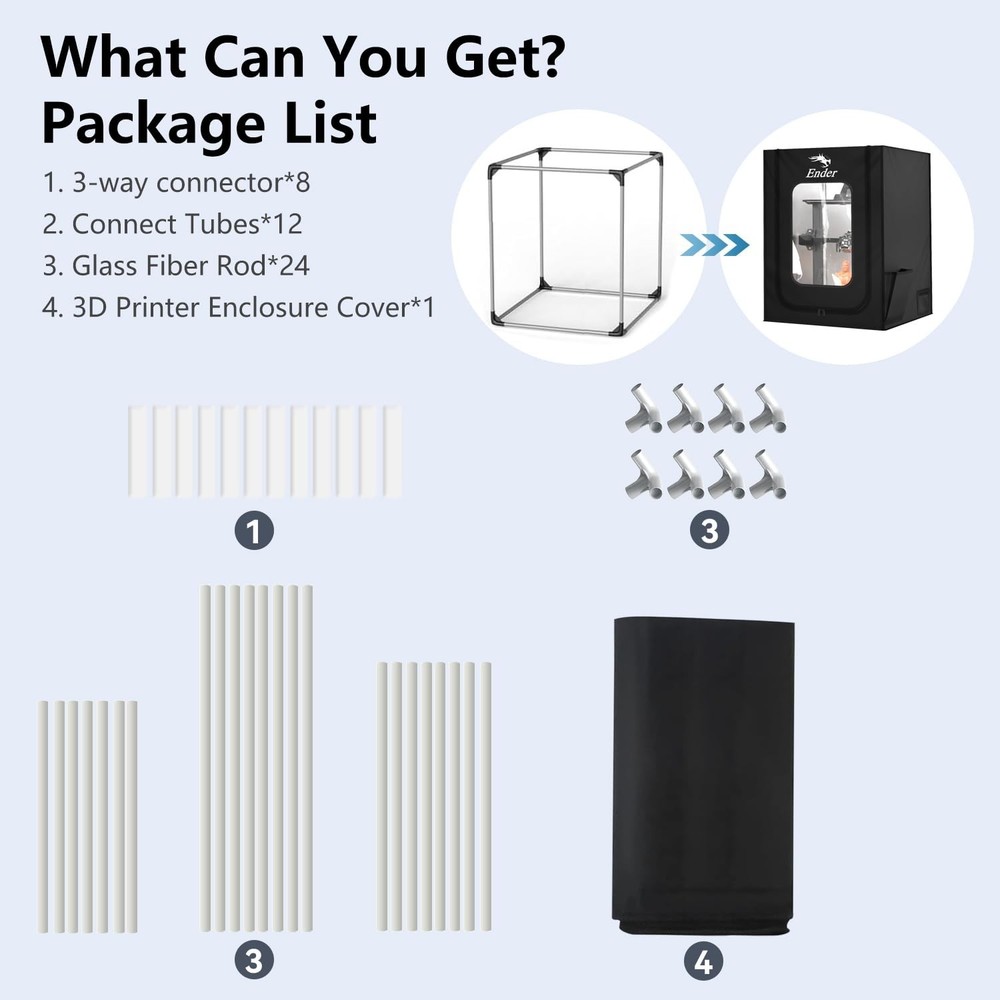 What Can You Get?
Package List

1. 3-way connector*8
2. Connect Tubes*12
3. Glass Fiber Rod*24
4. 3D Printer Enclosure Cover*1

Ender

1

3

3

4