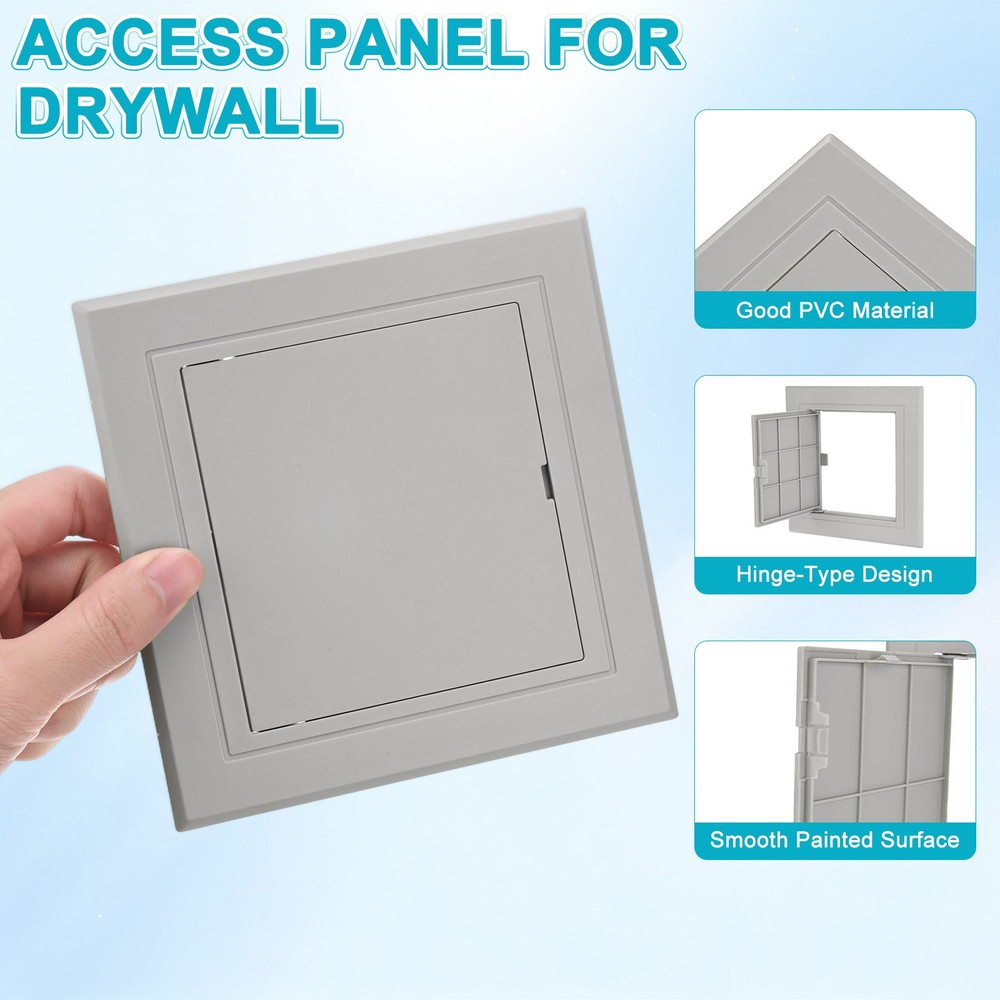 ACCESS PANEL FOR DRYWALL

Good PVC Material

Hinge-Type Design

Smooth Painted Surface