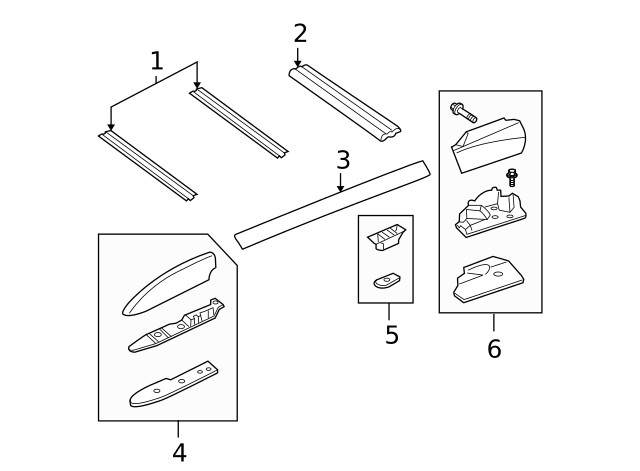 1
2
3
4
5
6