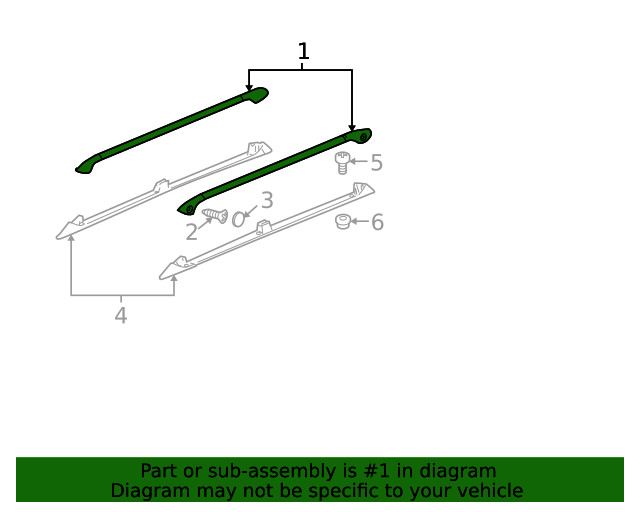 1
5
3
2
6
4

Part or sub-assembly is #1 in diagram
Diagram may not be specific to your vehicle