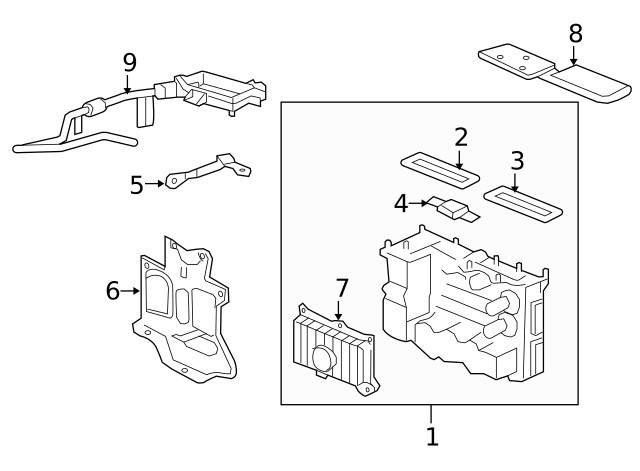 9
8
2
3
5
4
6
7
1