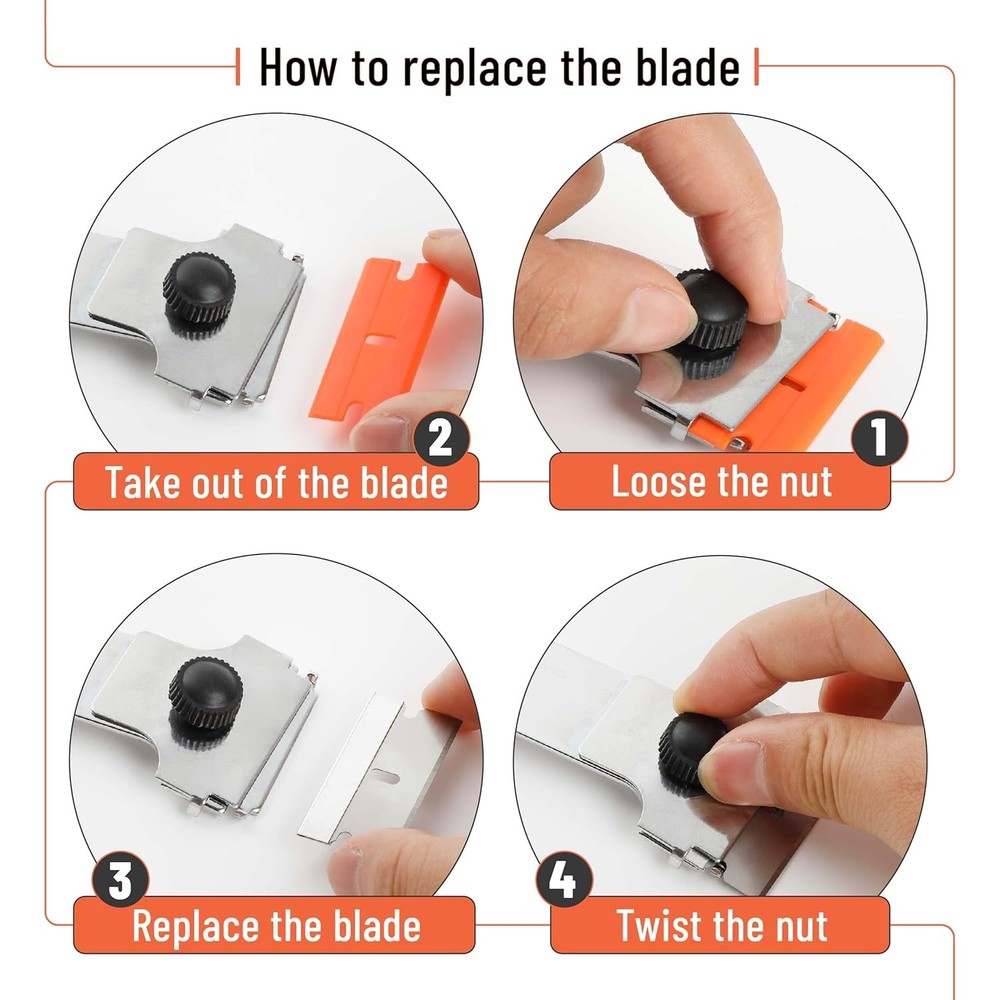 How to replace the blade

2
Take out of the blade

1
Loose the nut

3
Replace the blade

4
Twist the nut