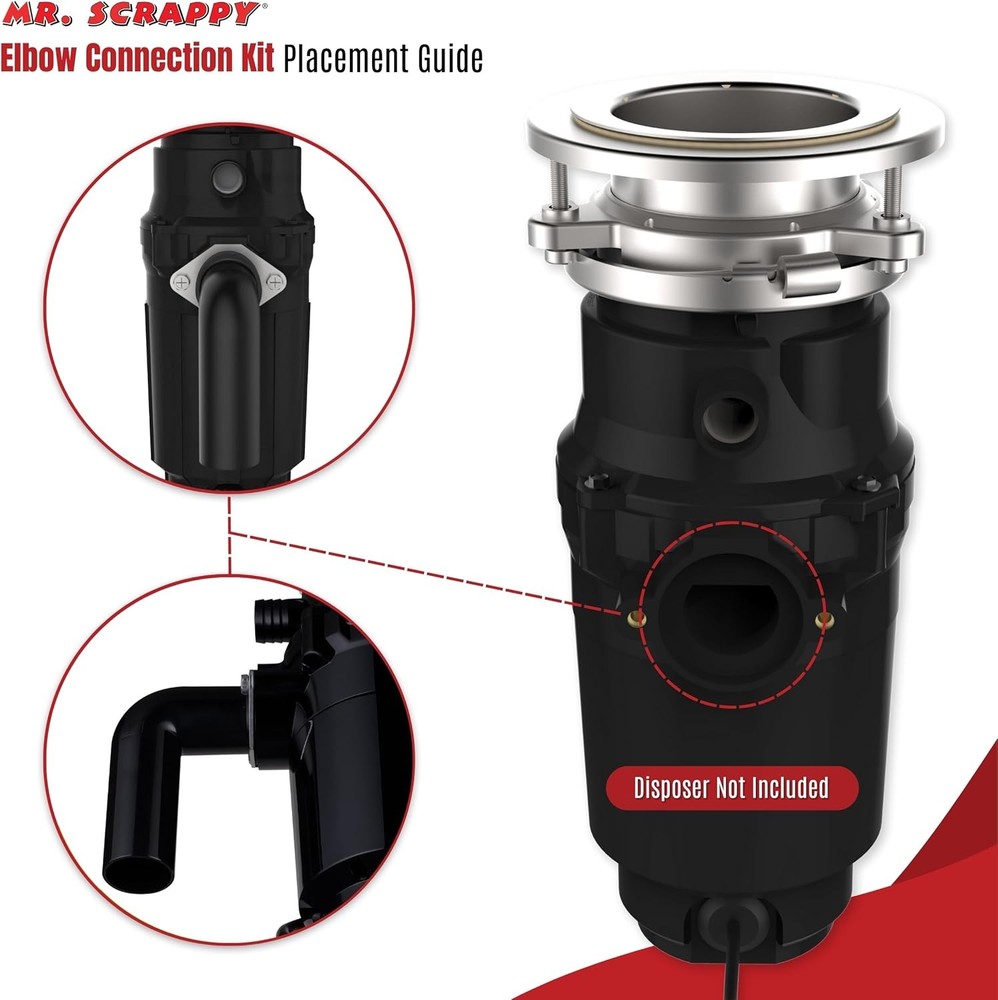 MR. SCRAPPY®

Elbow Connection Kit Placement Guide

Disposer Not Included