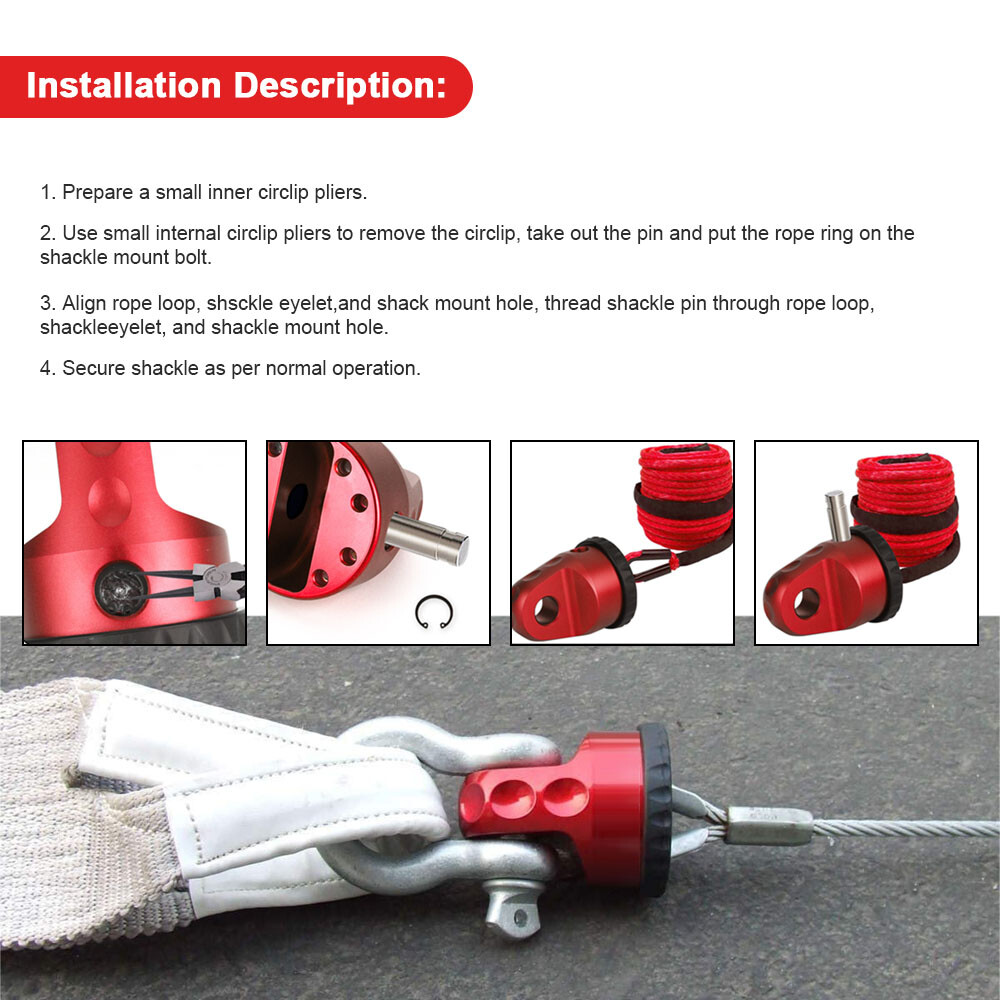 Installation Description:

1. Prepare a small inner circlip pliers.

2. Use small internal circlip pliers to remove the circlip, take out the pin and put the rope ring on the shackle mount bolt.

3. Align rope loop, shsckle eyelet,and shack mount hole, thread shackle pin through rope loop, shackleeyelet, and shackle mount hole.

4. Secure shackle as per normal operation.