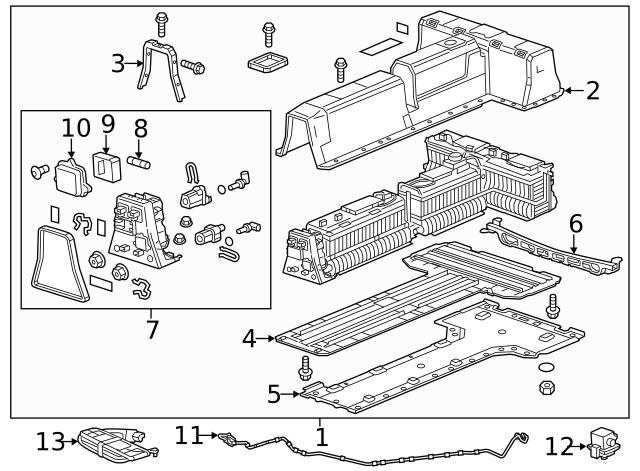 3
2
10
9
8
6
7
4
5
1
13
11
12