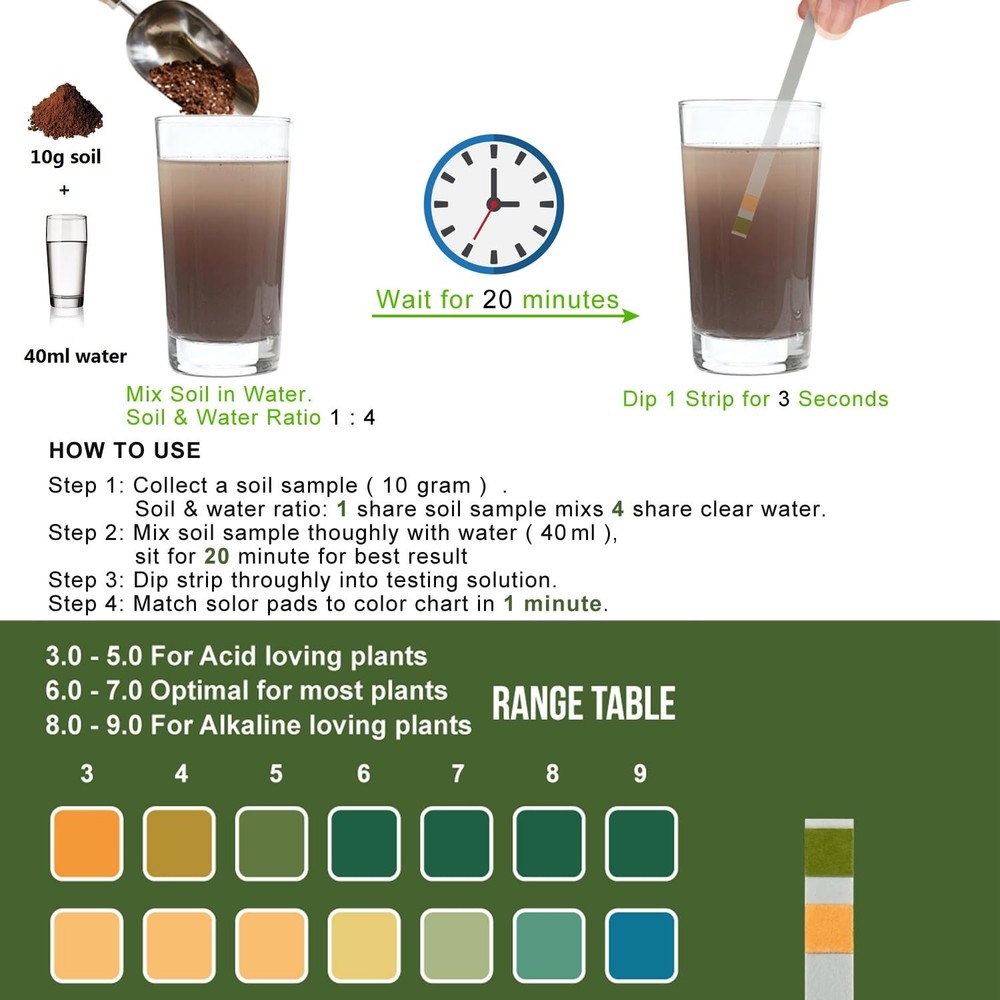 10g soil
+
40ml water

Mix Soil in Water.
Soil & Water Ratio 1 : 4

Wait for 20 minutes

Dip 1 Strip for 3 Seconds

HOW TO USE

Step 1: Collect a soil sample ( 10 gram ) .
Soil & water ratio: 1 share soil sample mixs 4 share clear water.
Step 2: Mix soil sample thoughly with water ( 40 ml ),
sit for 20 minute for best result
Step 3: Dip strip throughly into testing solution.
Step 4: Match solor pads to color chart in 1 minute.

3.0 - 5.0 For Acid loving plants
6.0 - 7.0 Optimal for most plants
8.0 - 9.0 For Alkaline loving plants

RANGE TABLE

3 4 5 6 7 8 9