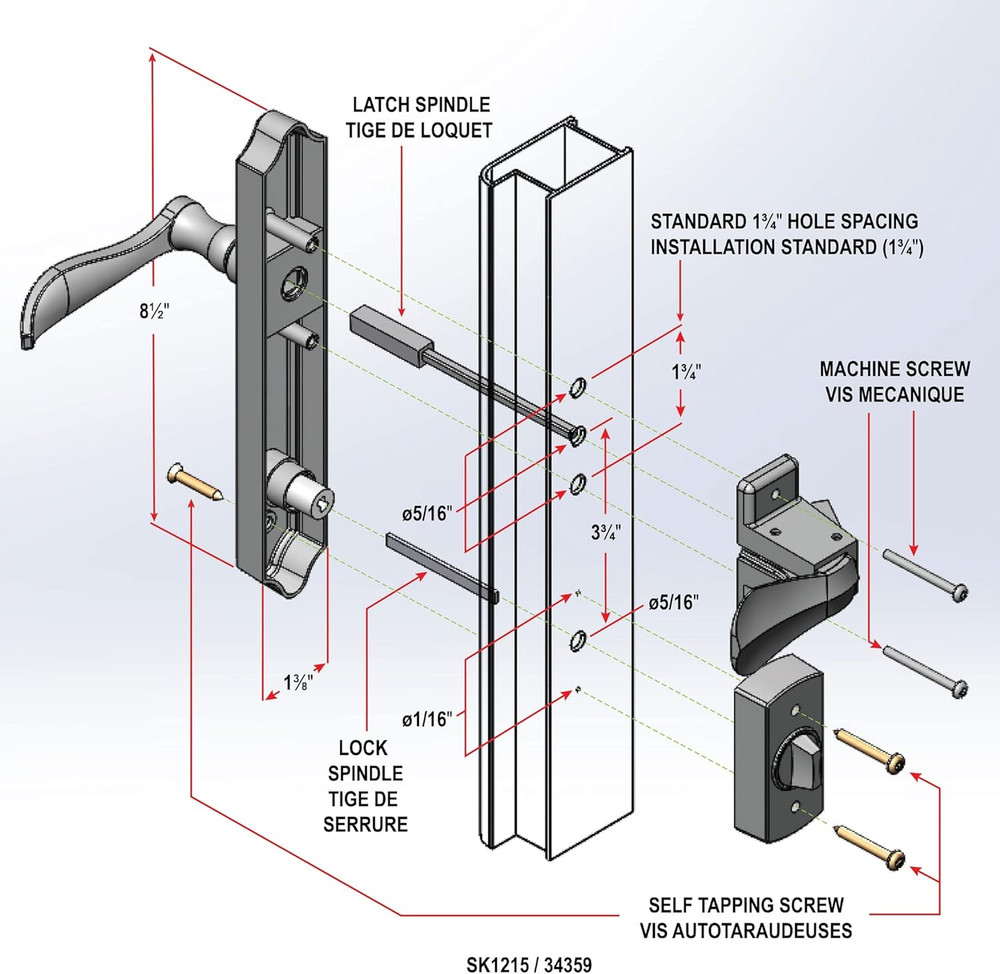 LATCH SPINDLE
TIGE DE LOQUET

STANDARD 1¾" HOLE SPACING
INSTALLATION STANDARD (1¾")

8½"

1¾"

MACHINE SCREW
VIS MECANIQUE

ø5/16"

3¾"

ø5/16"

1⅜"

ø1/16"

LOCK
SPINDLE
TIGE DE
SERRURE

SELF TAPPING SCREW
VIS AUTOTARAUDEUSES

SK1215 / 34359