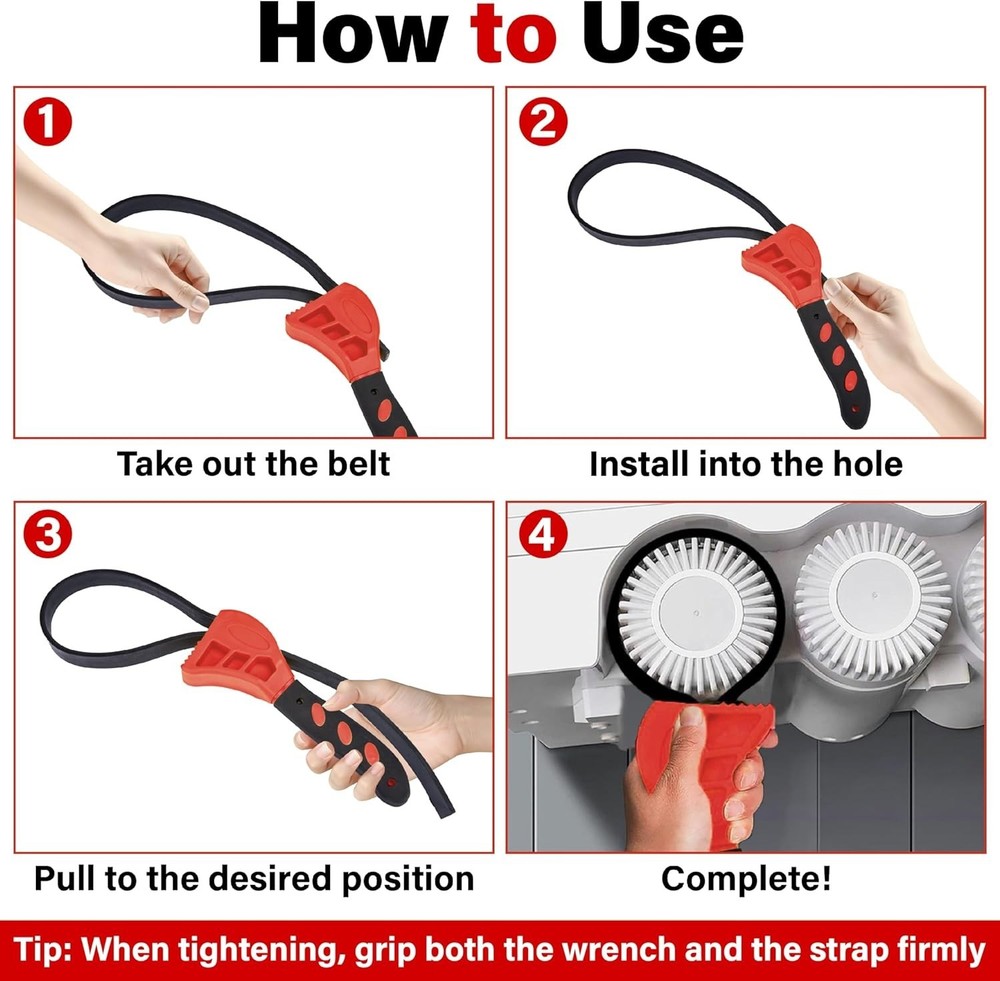 How to Use

1

Take out the belt

2

Install into the hole

3

Pull to the desired position

4

Complete!

Tip: When tightening, grip both the wrench and the strap firmly