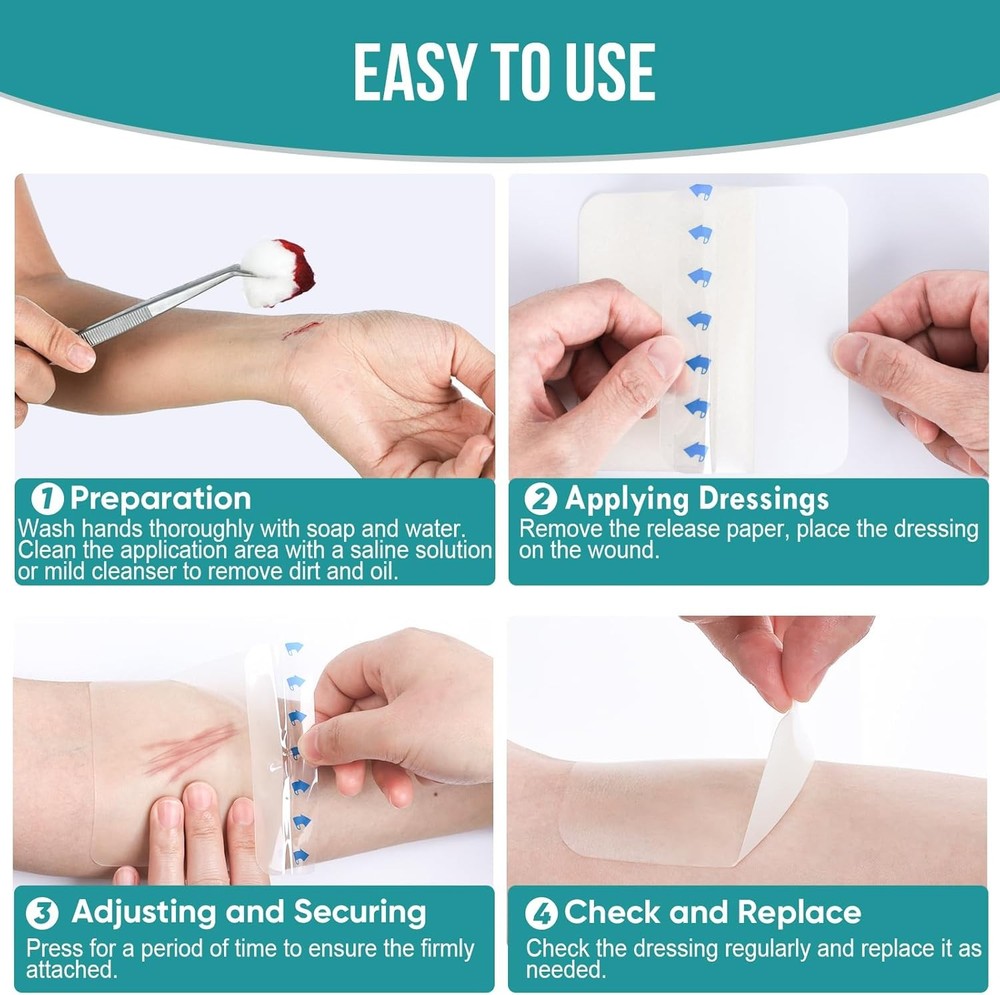 EASY TO USE

1 Preparation
Wash hands thoroughly with soap and water. Clean the application area with a saline solution or mild cleanser to remove dirt and oil.

2 Applying Dressings
Remove the release paper, place the dressing on the wound.

3 Adjusting and Securing
Press for a period of time to ensure the firmly attached.

4 Check and Replace
Check the dressing regularly and replace it as needed.