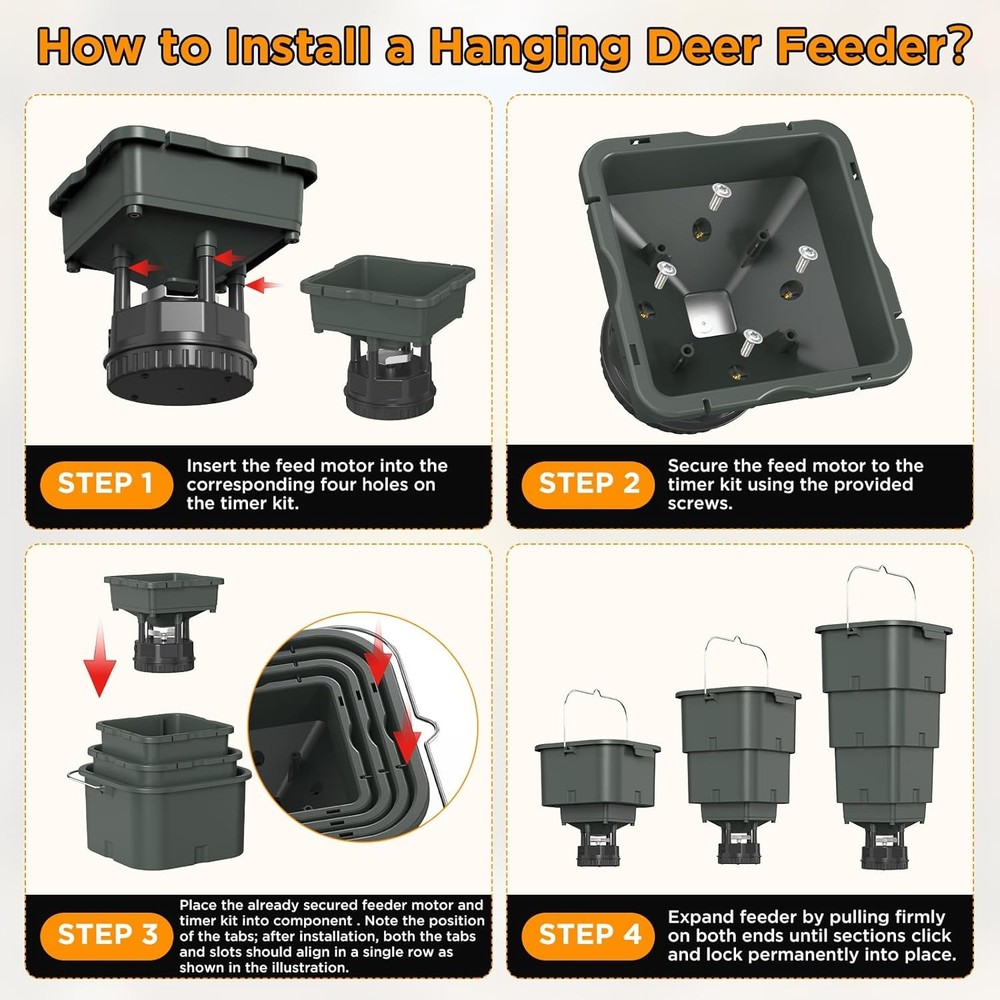 How to Install a Hanging Deer Feeder?

STEP 1
Insert the feed motor into the corresponding four holes on the timer kit.

STEP 2
Secure the feed motor to the timer kit using the provided screws.

STEP 3
Place the already secured feeder motor and timer kit into component . Note the position of the tabs; after installation, both the tabs and slots should align in a single row as shown in the illustration.

STEP 4
Expand feeder by pulling firmly on both ends until sections click and lock permanently into place.