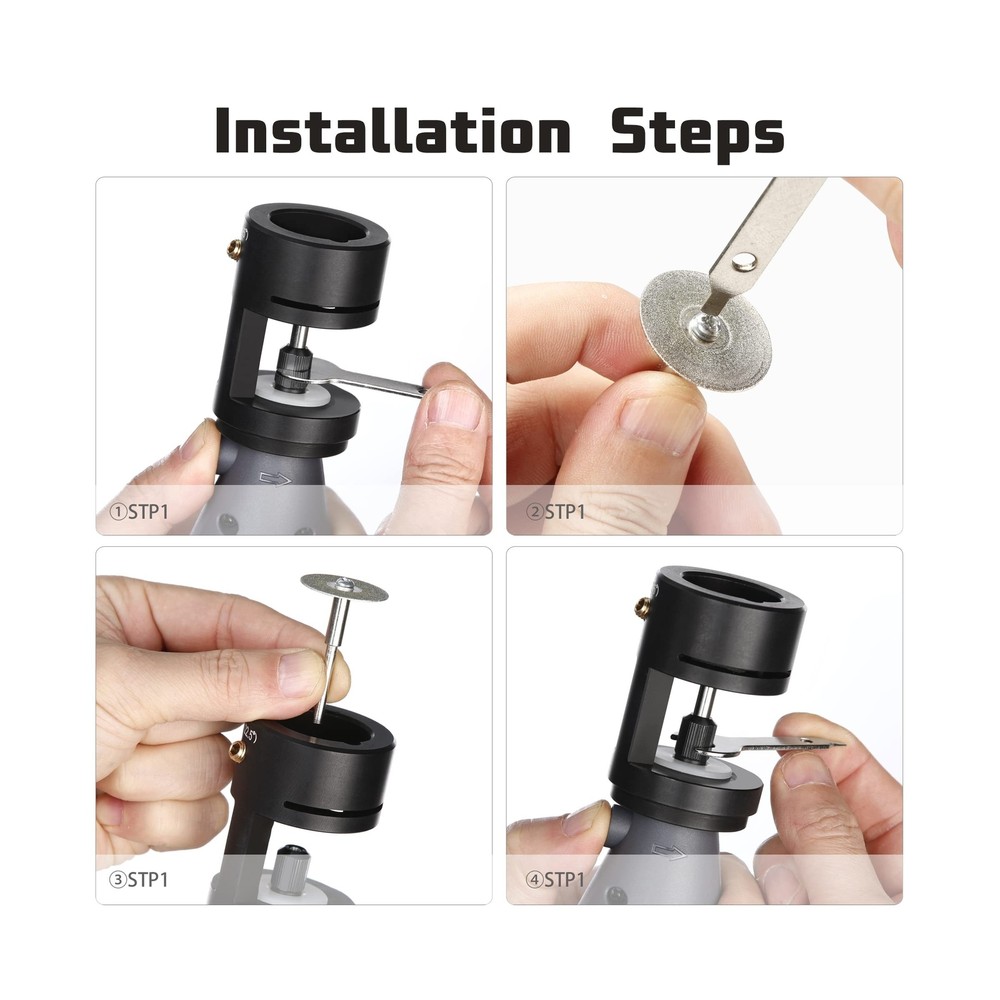 Installation Steps

①STP1

②STP1

③STP1

④STP1