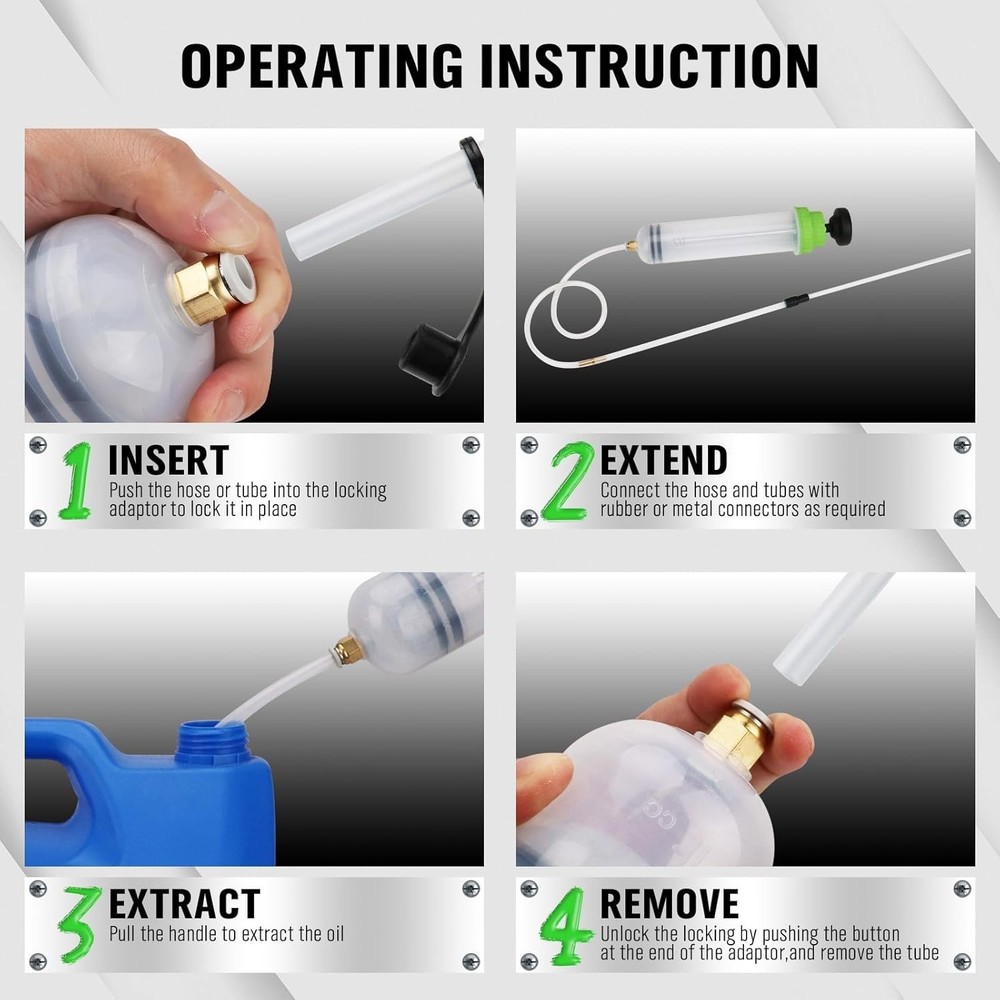 OPERATING INSTRUCTION

1 INSERT
Push the hose or tube into the locking adaptor to lock it in place

2 EXTEND
Connect the hose and tubes with rubber or metal connectors as required

3 EXTRACT
Pull the handle to extract the oil

4 REMOVE
Unlock the locking by pushing the button at the end of the adaptor,and remove the tube