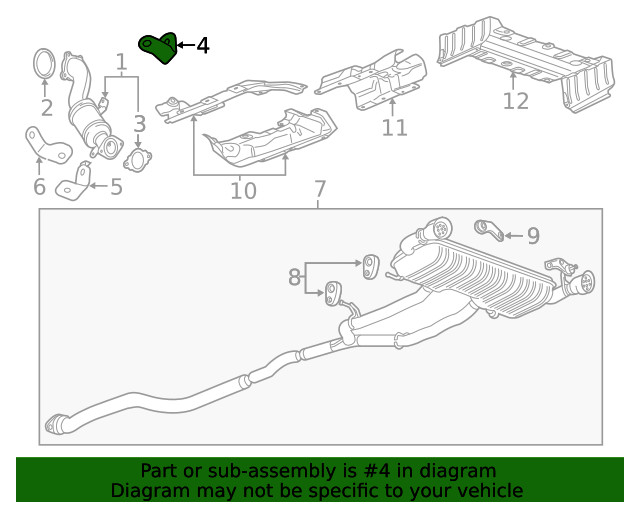 4
1
2
3
6
5
10
11
12
7
9
8

Part or sub-assembly is #4 in diagram
Diagram may not be specific to your vehicle