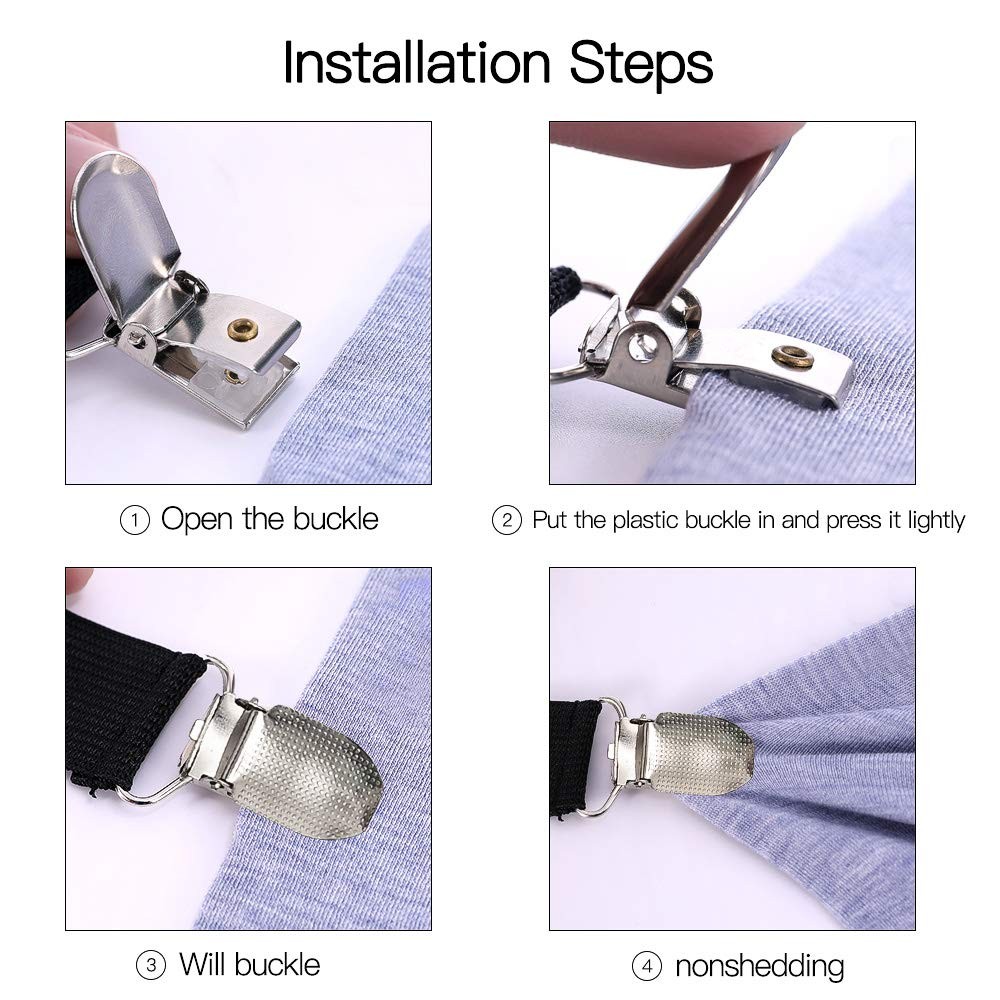 Installation Steps

① Open the buckle

② Put the plastic buckle in and press it lightly

③ Will buckle

④ nonshedding