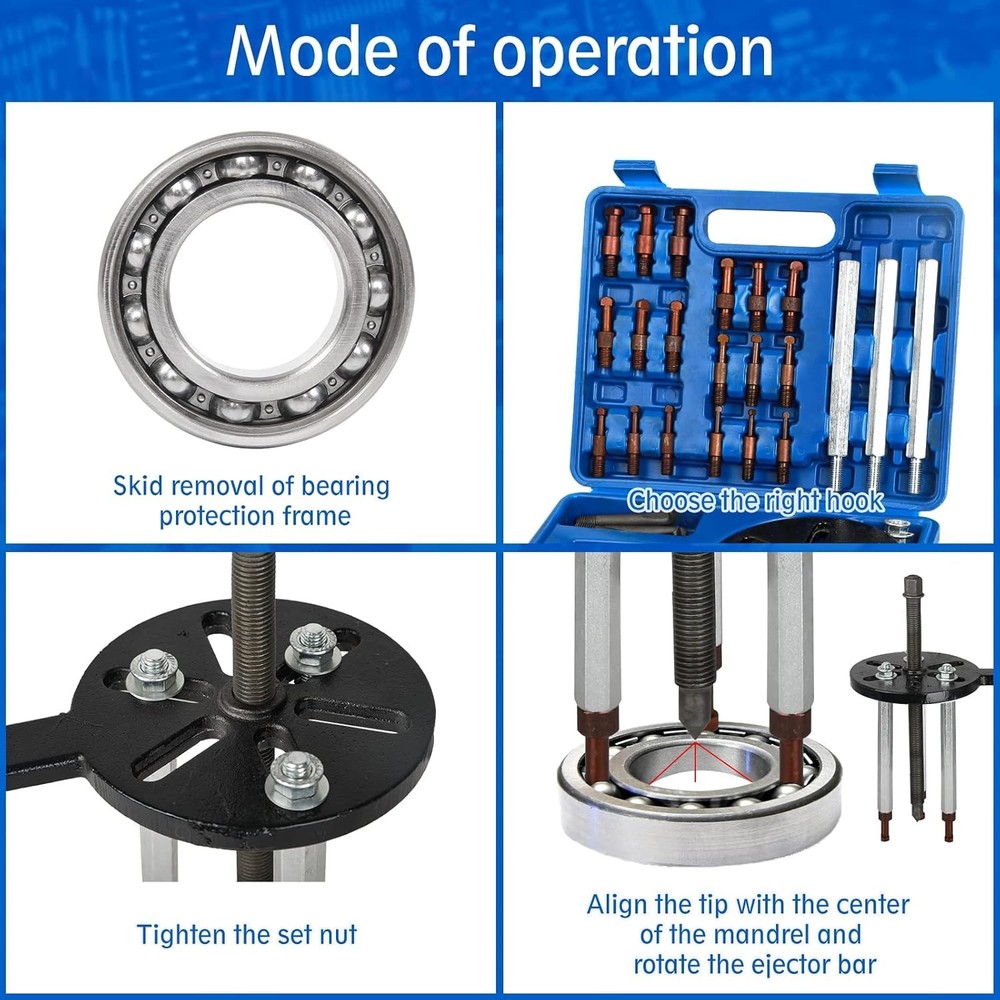 Mode of operation

Skid removal of bearing protection frame

Choose the right hook

Tighten the set nut

Align the tip with the center of the mandrel and rotate the ejector bar