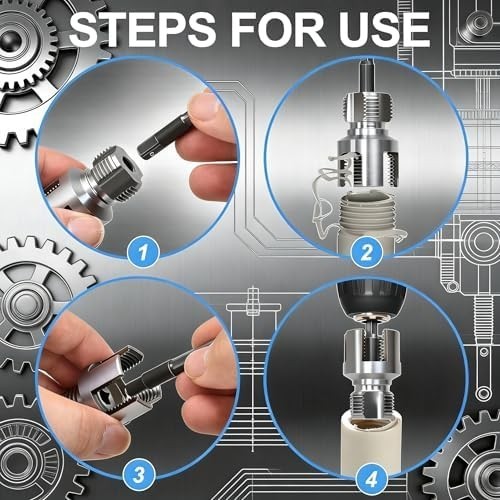 STEPS FOR USE

1

2

3

4