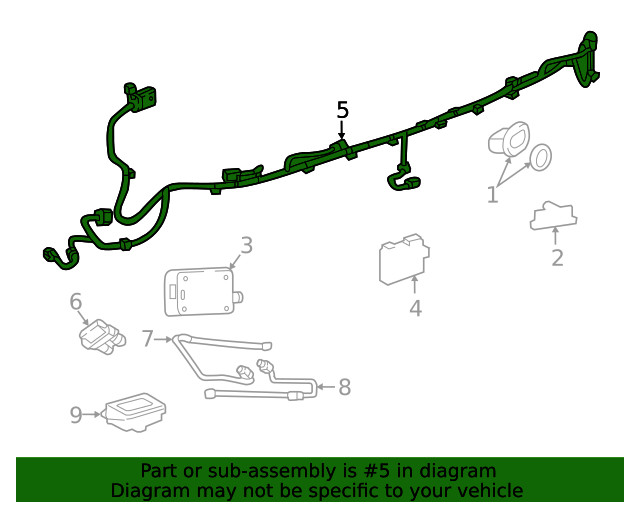 5

1

2

3

4

6

7

8

9

Part or sub-assembly is #5 in diagram
Diagram may not be specific to your vehicle