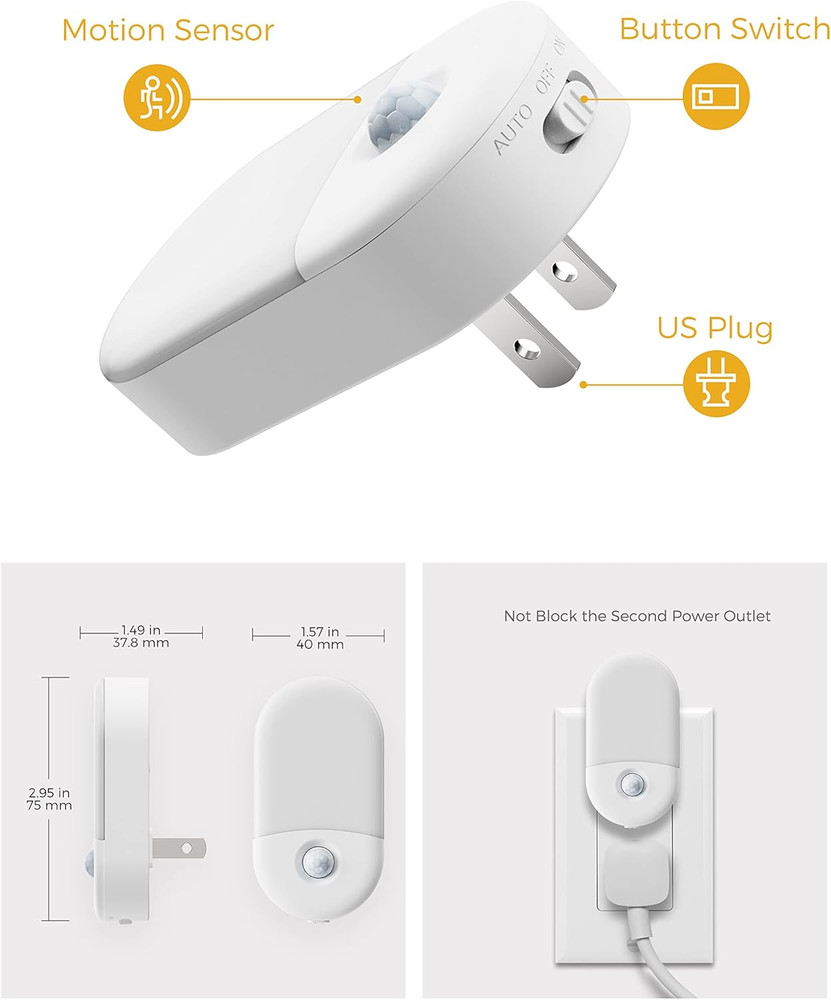 Motion Sensor

Button Switch

AUTO OFF ON

US Plug

1.49 in
37.8 mm

1.57 in
40 mm

2.95 in
75 mm

Not Block the Second Power Outlet