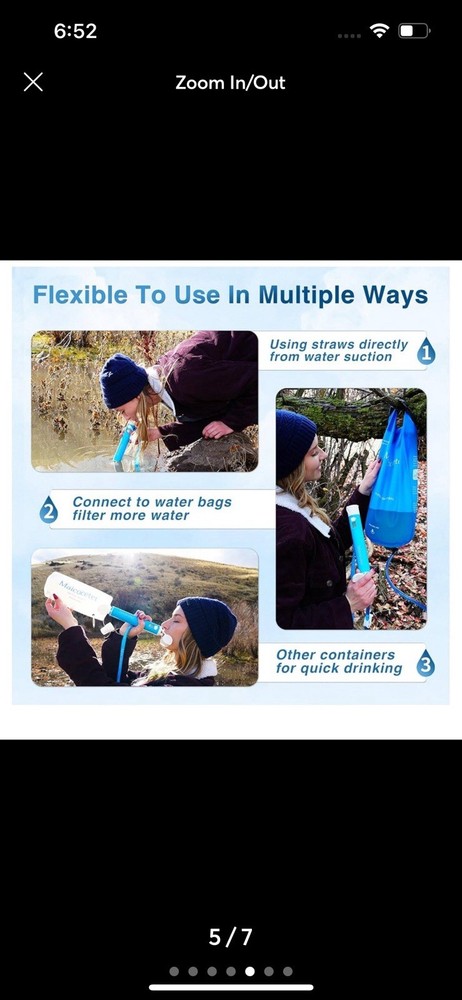 6:52

Zoom In/Out

Flexible To Use In Multiple Ways

Using straws directly from water suction

1

2

Connect to water bags filter more water

Other containers for quick drinking

3

5 / 7