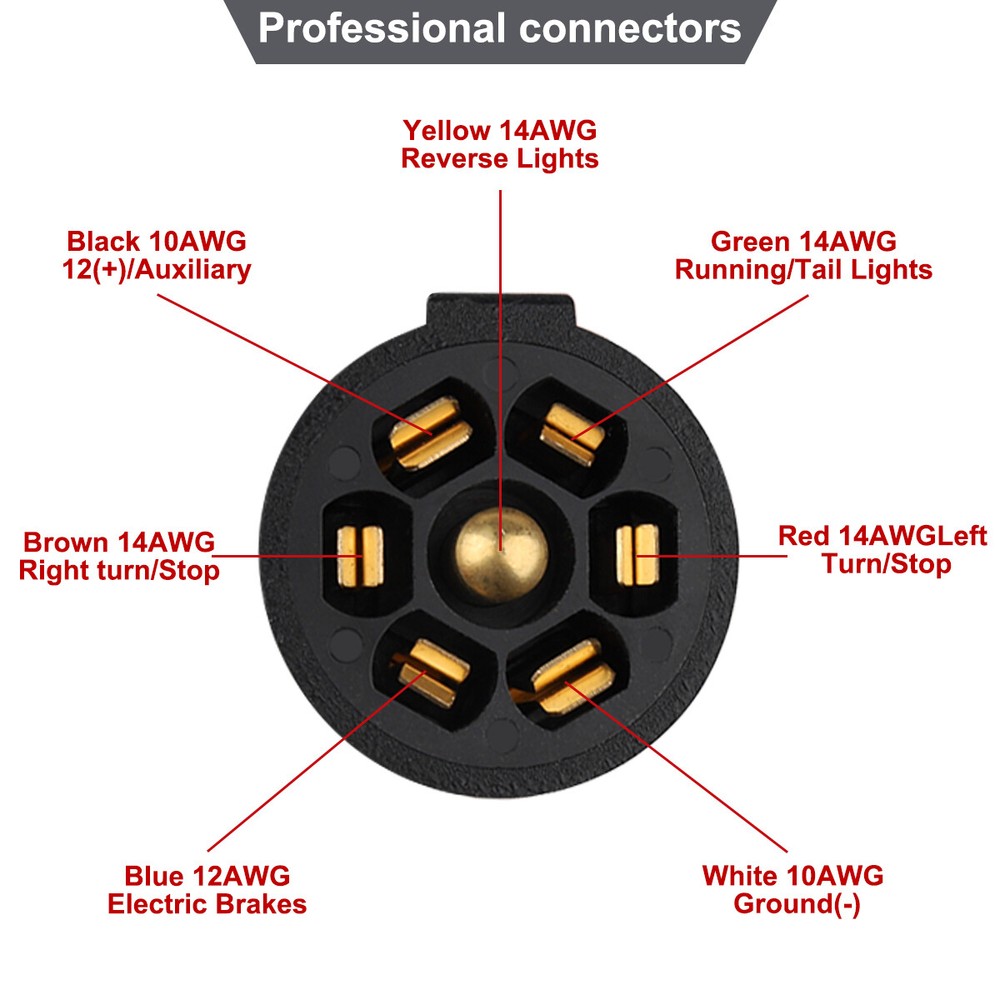 Professional connectors

Yellow 14AWG
Reverse Lights

Black 10AWG
12(+)/Auxiliary

Green 14AWG
Running/Tail Lights

Brown 14AWG
Right turn/Stop

Red 14AWGLeft
Turn/Stop

Blue 12AWG
Electric Brakes

White 10AWG
Ground(-)