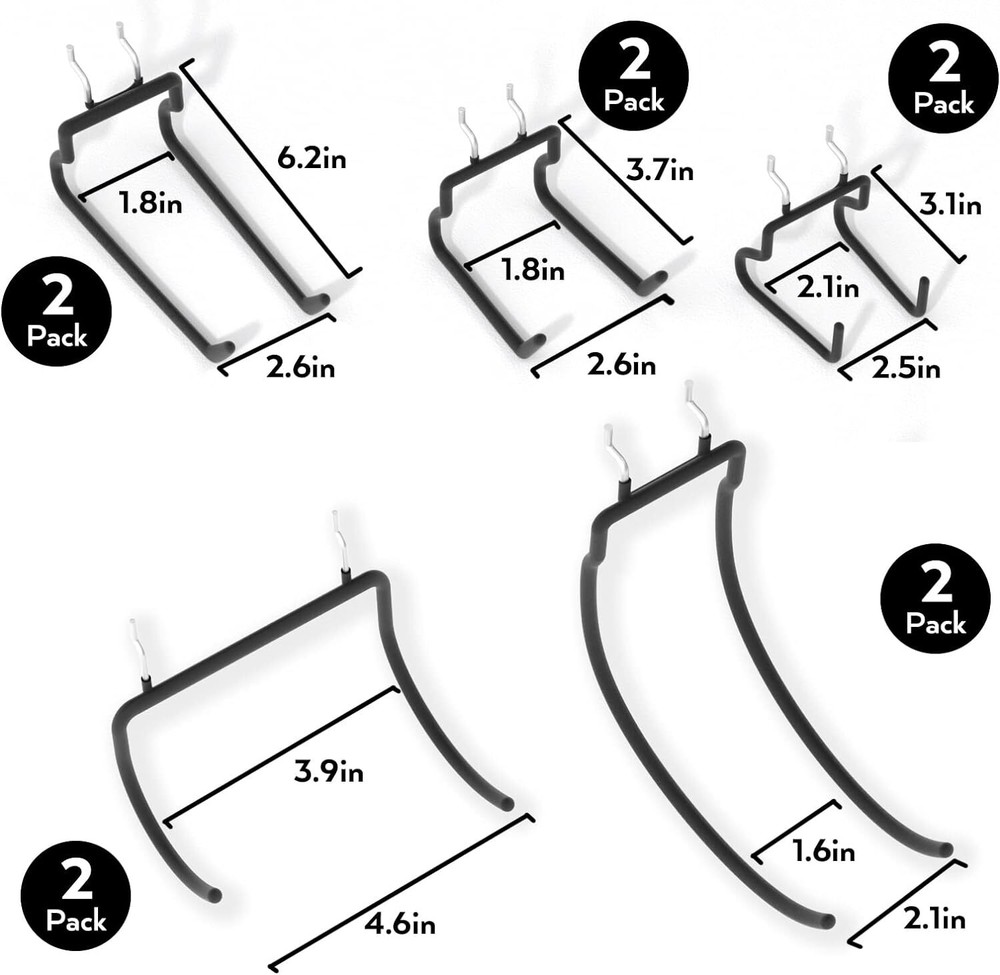 6.2in
1.8in
2 Pack
2.6in

2 Pack
3.7in
1.8in
2.6in

2 Pack
3.1in
2.1in
2.5in

3.9in
2 Pack
4.6in

2 Pack
1.6in
2.1in