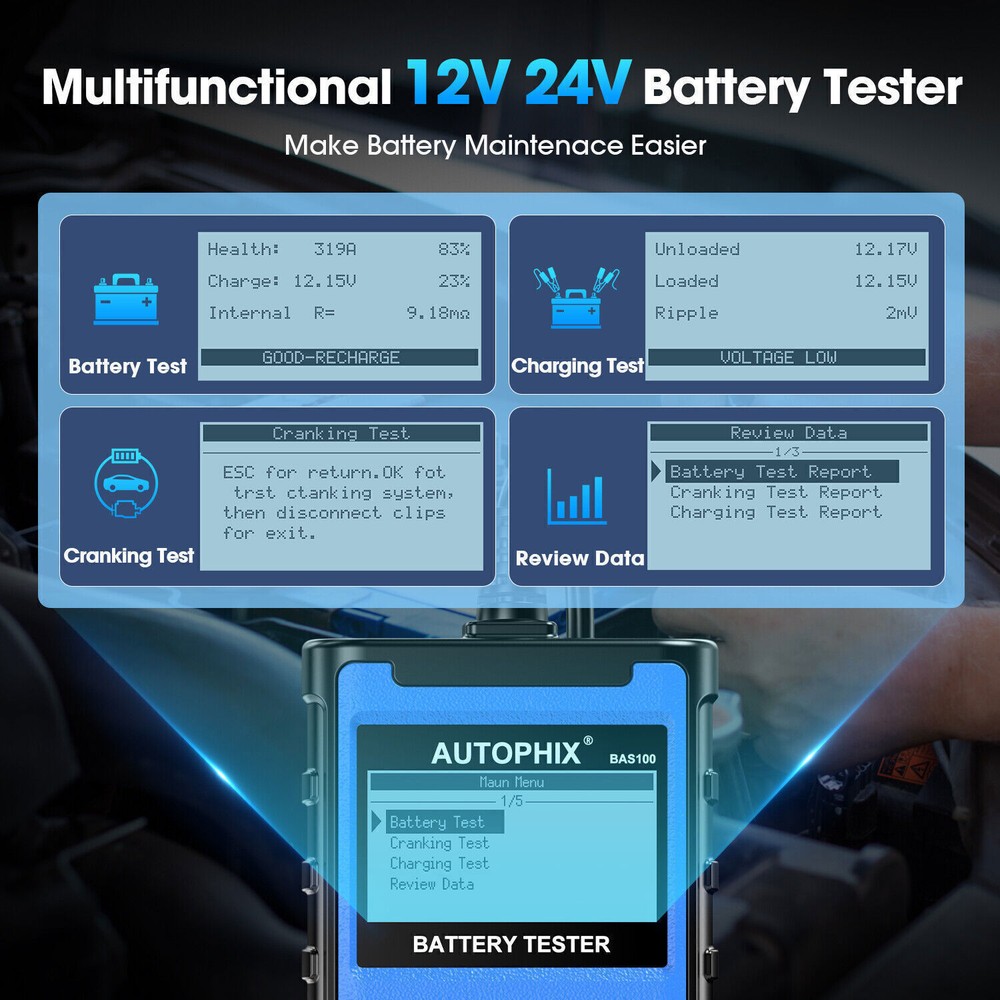 Multifunctional 12V 24V Battery Tester

Make Battery Maintenace Easier

Health: 319A 83%
Charge: 12.15V 23%
Internal R= 9.18mΩ
GOOD-RECHARGE

Battery Test

Unloaded 12.17V
Loaded 12.15V
Ripple 2mV
VOLTAGE LOW

Charging Test

Cranking Test
ESC for return.OK fot trst ctanking system, then disconnect clips for exit.

Cranking Test

Review Data
1/3
Battery Test Report
Cranking Test Report
Charging Test Report

Review Data

AUTOPHIX® BAS100
Maun Menu
1/5
Battery Test
Cranking Test
Charging Test
Review Data
BATTERY TESTER